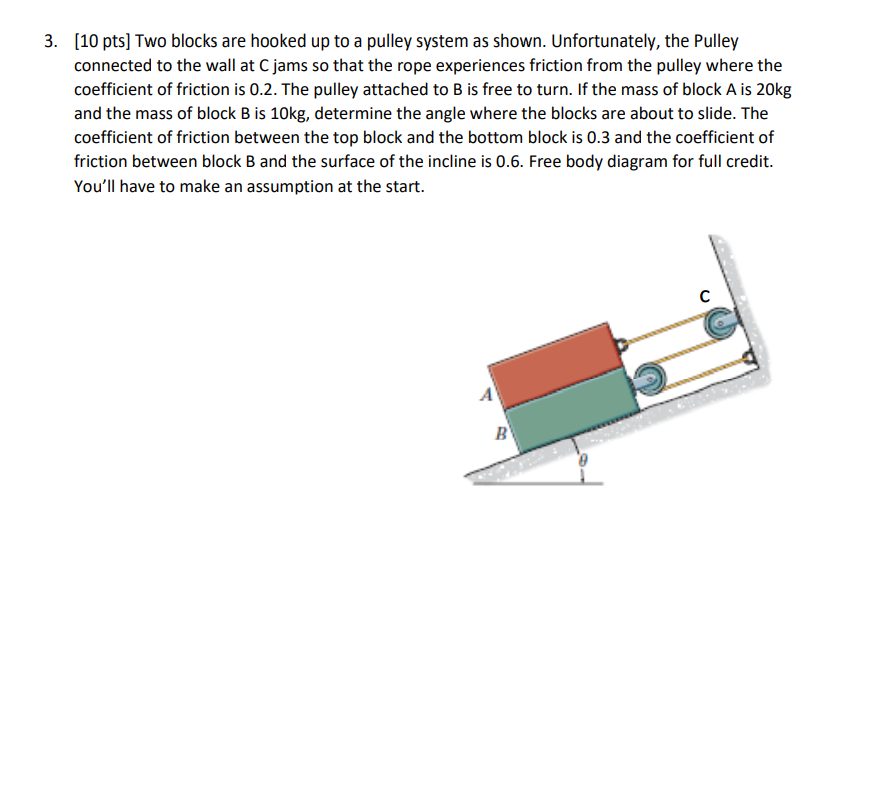 3. [10 pts] Two blocks are hooked up to a pulley system as shown. Unfortunately, the Pulley connected to the wall at C jams so that the rope experiences friction from the pulley where the coefficient of friction is 0.2. The pulley attached to B is free to turn. If the mass of block A is 20kg and the mass of block B is 10kg, determine the angle where the blocks are about to slide. The coefficient of friction between the top block and the bottom block is 0.3 and the coefficient of friction between block B and the surface of the incline is 0.6. Free body diagram for full credit. You'll have to make an assumption at the start.

C
A
B
$\theta$