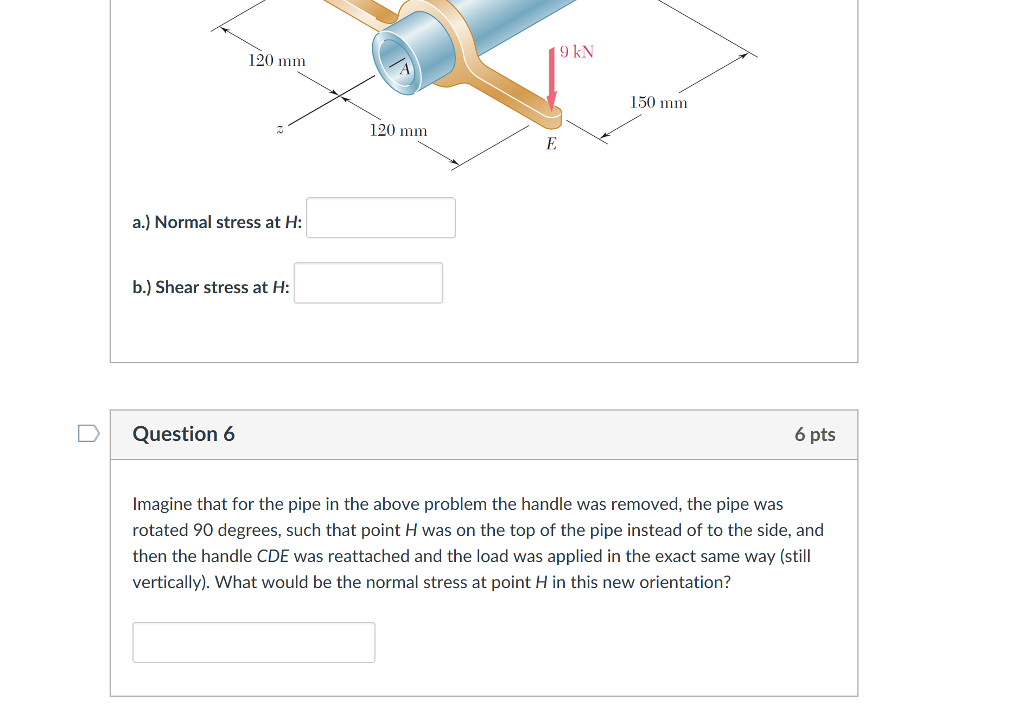 120 mm

9 kN

A

150 mm

z

120 mm

E

a.) Normal stress at H:

b.) Shear stress at H:

Question 6

6 pts

Imagine that for the pipe in the above problem the handle was removed, the pipe was rotated 90 degrees, such that point H was on the top of the pipe instead of to the side, and then the handle CDE was reattached and the load was applied in the exact same way (still vertically). What would be the normal stress at point H in this new orientation?