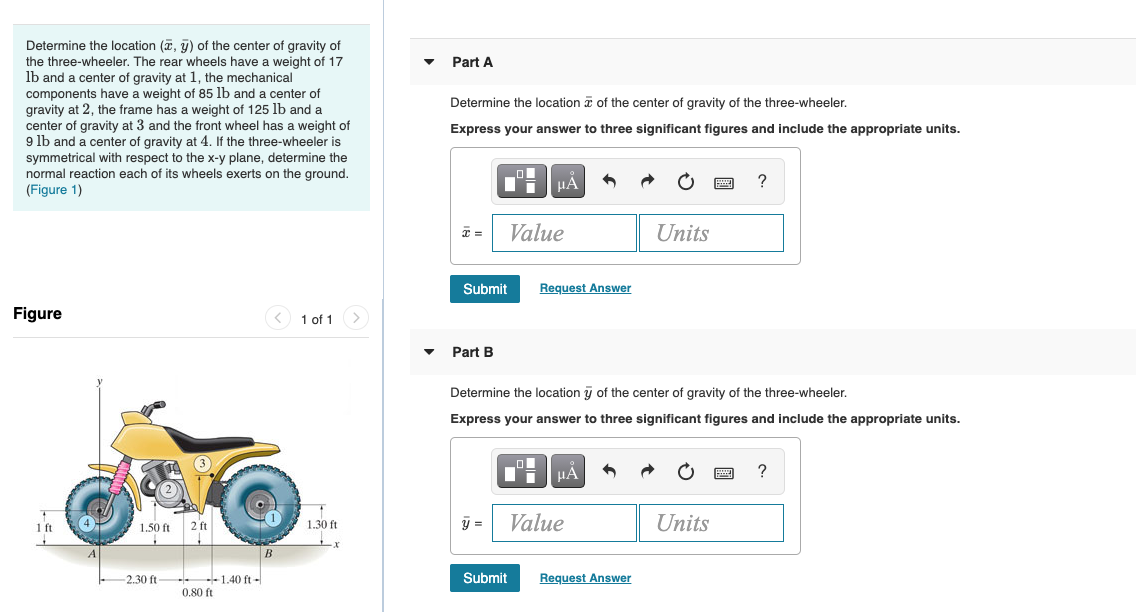 Determine the location $(\bar{x}, \bar{y})$ of the center of gravity of the three-wheeler. The rear wheels have a weight of 17 lb and a center of gravity at 1, the mechanical components have a weight of 85 lb and a center of gravity at 2, the frame has a weight of 125 lb and a center of gravity at 3 and the front wheel has a weight of 9 lb and a center of gravity at 4. If the three-wheeler is symmetrical with respect to the x-y plane, determine the normal reaction each of its wheels exerts on the ground. (Figure 1)

Figure

1 of 1

y
3
2
4
1
1 ft
1.50 ft
2 ft
1.30 ft
x
A
B
2.30 ft
1.40 ft
0.80 ft

Part A

Determine the location $\bar{x}$ of the center of gravity of the three-wheeler.

Express your answer to three significant figures and include the appropriate units.

μÅ ?

$\bar{x}$ = Value Units

Submit Request Answer

Part B

Determine the location $\bar{y}$ of the center of gravity of the three-wheeler.

Express your answer to three significant figures and include the appropriate units.

μÅ ?

$\bar{y}$ = Value Units

Submit Request Answer