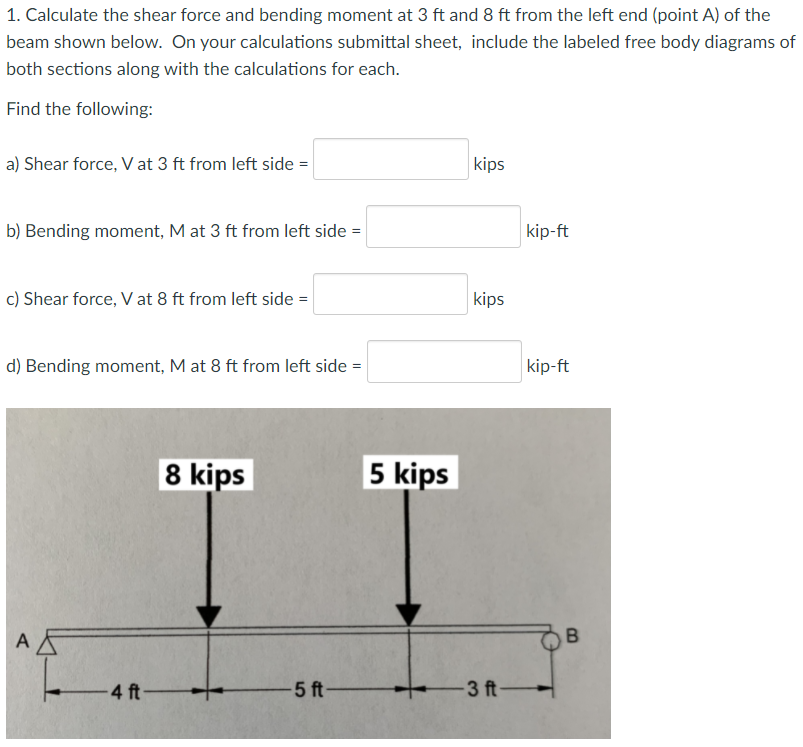 1. Calculate the shear force and bending moment at 3 ft and 8 ft from the left end (point A) of the beam shown below. On your calculations submittal sheet, include the labeled free body diagrams of both sections along with the calculations for each.

Find the following:

a) Shear force, V at 3 ft from left side = kips

b) Bending moment, M at 3 ft from left side = kip-ft

c) Shear force, V at 8 ft from left side = kips

d) Bending moment, M at 8 ft from left side = kip-ft

8 kips

5 kips

A

B

4 ft

5 ft

3 ft