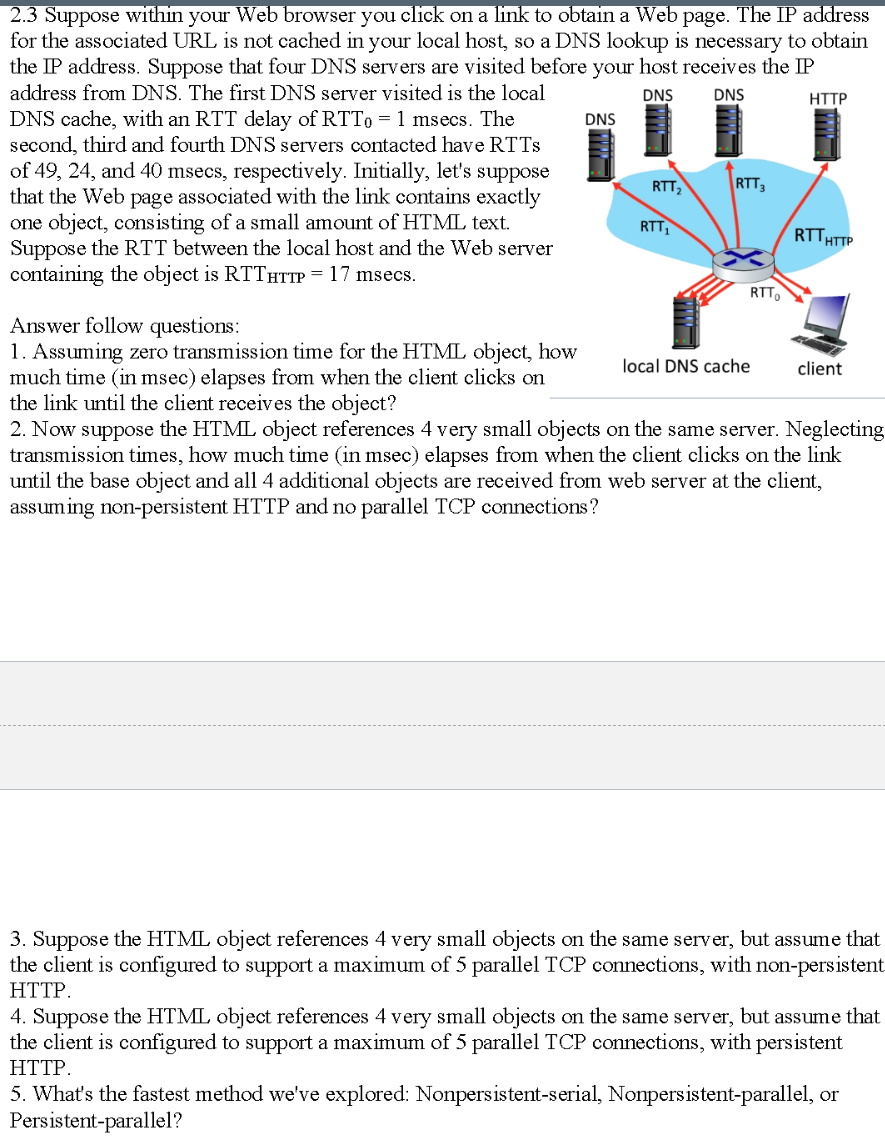 2.3 Suppose within your Web browser you click on a link to obtain a Web page. The IP address for the associated URL is not cached in your local host, so a DNS lookup is necessary to obtain the IP address. Suppose that four DNS servers are visited before your host receives the IP address from DNS. The first DNS server visited is the local DNS cache, with an RTT delay of $RTT_0 = 1$ msecs. The second, third and fourth DNS servers contacted have RTTs of 49, 24, and 40 msecs, respectively. Initially, let's suppose that the Web page associated with the link contains exactly one object, consisting of a small amount of HTML text. Suppose the RTT between the local host and the Web server containing the object is $RTT_{HTTP} = 17$ msecs.

DNS
DNS
DNS
HTTP
$RTT_2$
$RTT_3$
$RTT_1$
$RTT_{HTTP}$
$RTT_0$
local DNS cache
client

Answer follow questions:
1. Assuming zero transmission time for the HTML object, how much time (in msec) elapses from when the client clicks on the link until the client receives the object?
2. Now suppose the HTML object references 4 very small objects on the same server. Neglecting transmission times, how much time (in msec) elapses from when the client clicks on the link until the base object and all 4 additional objects are received from web server at the client, assuming non-persistent HTTP and no parallel TCP connections?

3. Suppose the HTML object references 4 very small objects on the same server, but assume that the client is configured to support a maximum of 5 parallel TCP connections, with non-persistent HTTP.
4. Suppose the HTML object references 4 very small objects on the same server, but assume that the client is configured to support a maximum of 5 parallel TCP connections, with persistent HTTP.
5. What's the fastest method we've explored: Nonpersistent-serial, Nonpersistent-parallel, or Persistent-parallel?