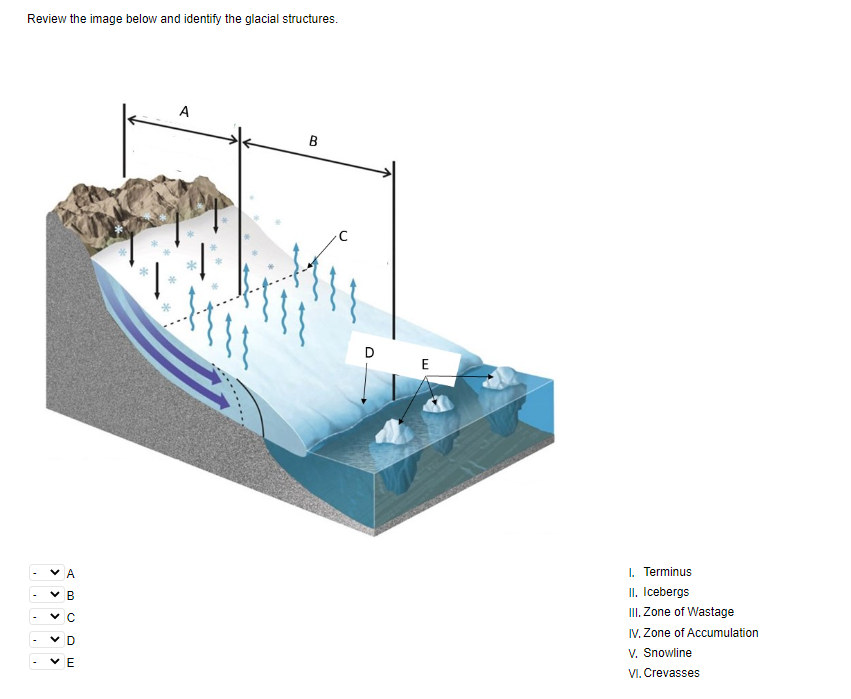 Review the image below and identify the glacial structures.

A

B

C

D

E

- A
- B
- C
- D
- E

I. Terminus
II. Icebergs
III. Zone of Wastage
IV. Zone of Accumulation
V. Snowline
VI. Crevasses