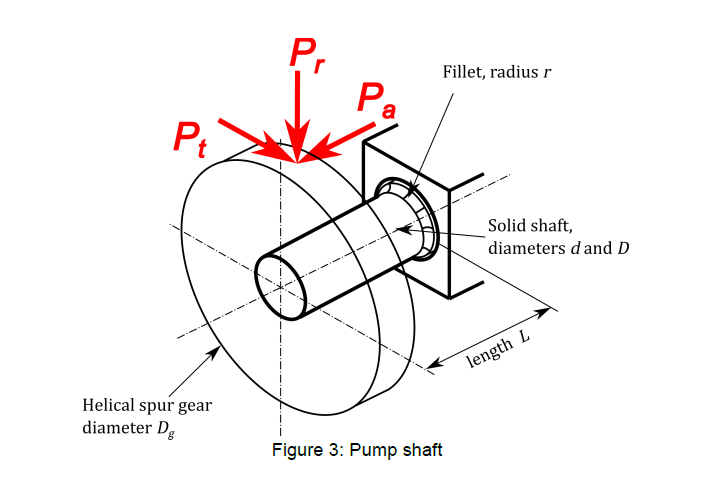 $P_r$

$P_a$

$P_t$

Fillet, radius $r$

Solid shaft, diameters $d$ and $D$

length $L$

Helical spur gear diameter $D_g$

Figure 3: Pump shaft