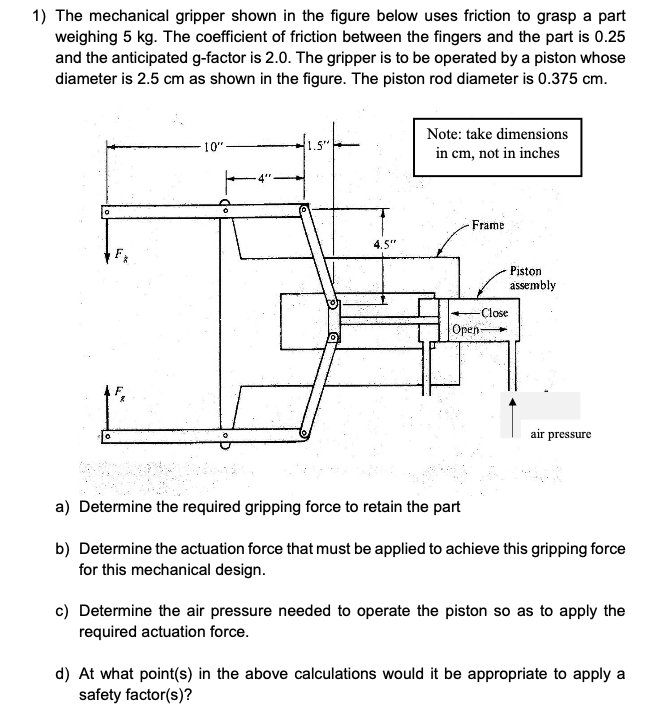 1) The mechanical gripper shown in the figure below uses friction to grasp a part weighing 5 kg. The coefficient of friction between the fingers and the part is 0.25 and the anticipated g-factor is 2.0. The gripper is to be operated by a piston whose diameter is 2.5 cm as shown in the figure. The piston rod diameter is 0.375 cm.

10"
1.5"
4"
Note: take dimensions in cm, not in inches
Frame
4.5"
$F_g$
Piston assembly
Close
Open
$F_g$
air pressure

a) Determine the required gripping force to retain the part

b) Determine the actuation force that must be applied to achieve this gripping force for this mechanical design.

c) Determine the air pressure needed to operate the piston so as to apply the required actuation force.

d) At what point(s) in the above calculations would it be appropriate to apply a safety factor(s)?