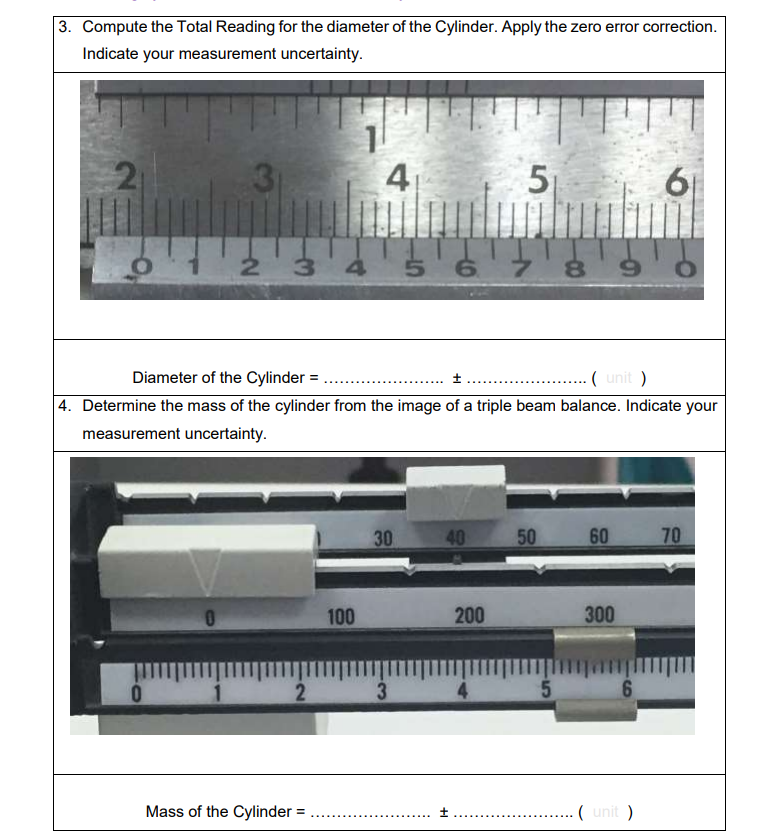 3. Compute the Total Reading for the diameter of the Cylinder. Apply the zero error correction. Indicate your measurement uncertainty.

1
2 3 4 5 6
0 1 2 3 4 5 6 7 8 9 0

Diameter of the Cylinder = ..................... ± ..................... ( unit )

4. Determine the mass of the cylinder from the image of a triple beam balance. Indicate your measurement uncertainty.

30 40 50 60 70
0 100 200 300
0 1 2 3 4 5 6

Mass of the Cylinder = ..................... ± ..................... ( unit )