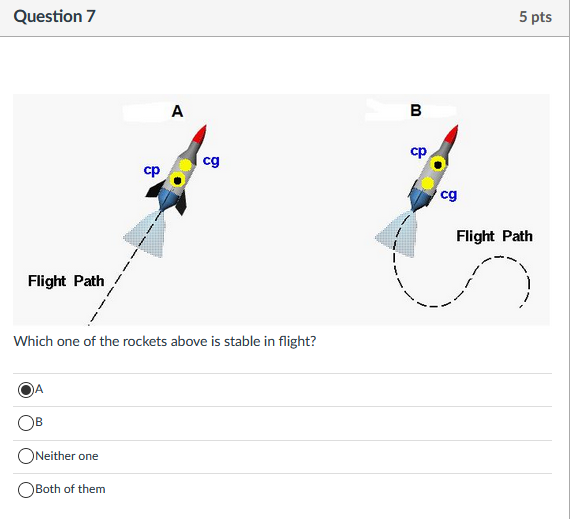 Question 7

5 pts

A

cp

cg

Flight Path

B

cp

cg

Flight Path

Which one of the rockets above is stable in flight?

A

B

Neither one

Both of them