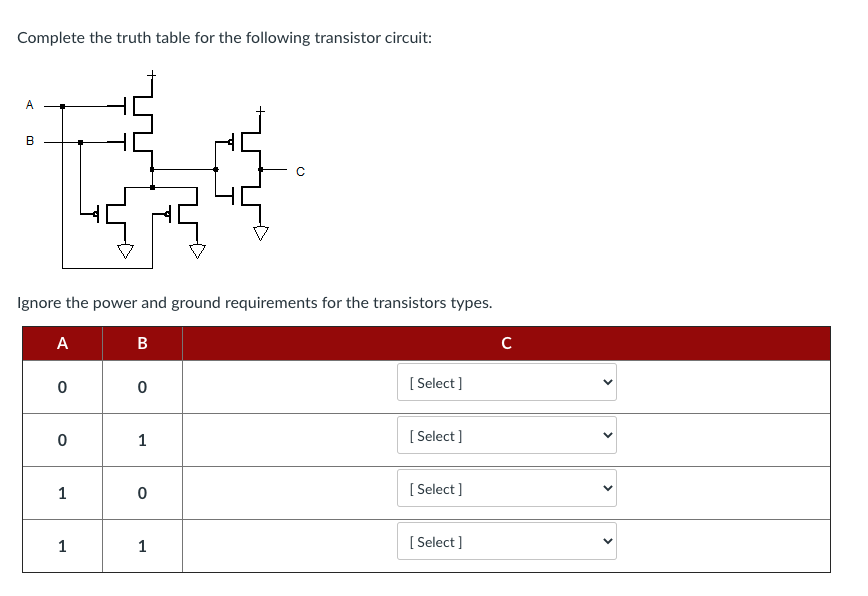 Complete the truth table for the following transistor circuit:

A
B
C

Ignore the power and ground requirements for the transistors types.

| A | B | C |
|---|---|---|
| 0 | 0 | [ Select ] |
| 0 | 1 | [ Select ] |
| 1 | 0 | [ Select ] |
| 1 | 1 | [ Select ] |