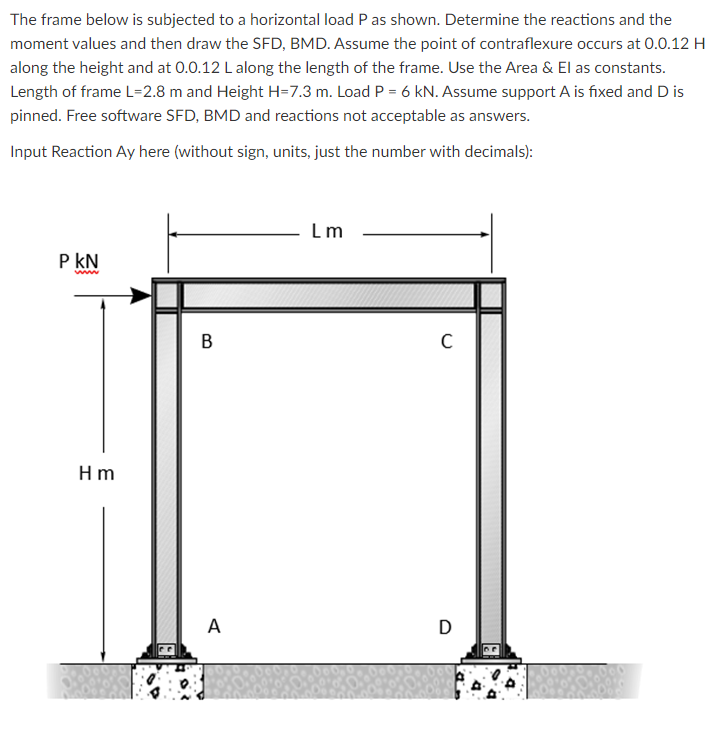 The frame below is subjected to a horizontal load P as shown. Determine the reactions and the moment values and then draw the SFD, BMD. Assume the point of contraflexure occurs at 0.0.12 H along the height and at 0.0.12 L along the length of the frame. Use the Area & EI as constants. Length of frame L=2.8 m and Height H=7.3 m. Load P = 6 kN. Assume support A is fixed and D is pinned. Free software SFD, BMD and reactions not acceptable as answers.

Input Reaction Ay here (without sign, units, just the number with decimals):

L m

P kN

B

C

H m

A

D