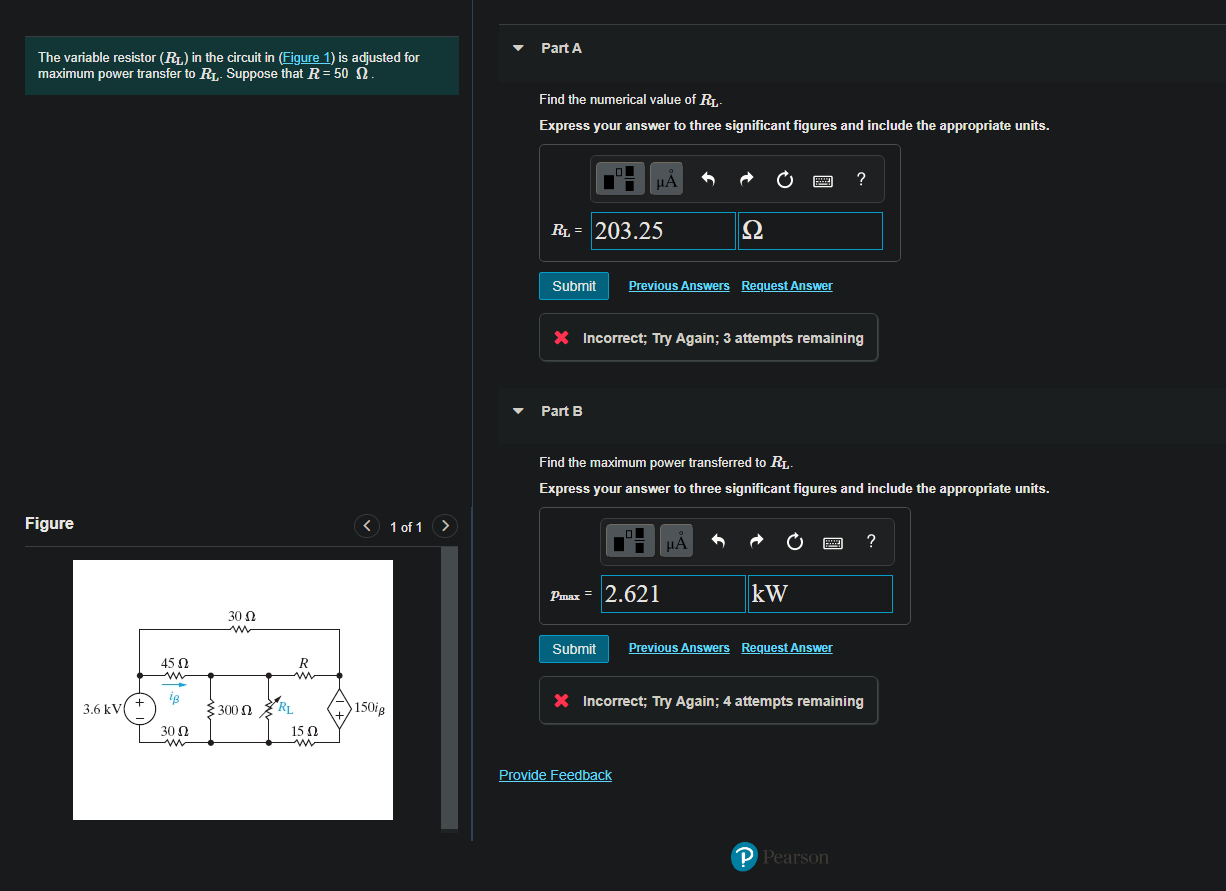 The variable resistor ($R_L$) in the circuit in (Figure 1) is adjusted for maximum power transfer to $R_L$. Suppose that $R = 50\ \Omega$.

Figure

1 of 1

30 Ω
45 Ω
R
$i_\beta$
3.6 kV
300 Ω
$R_L$
$150i_\beta$
30 Ω
15 Ω

Part A

Find the numerical value of $R_L$.

Express your answer to three significant figures and include the appropriate units.

μÅ ?

$R_L$ = 203.25 Ω

Submit Previous Answers Request Answer

Incorrect; Try Again; 3 attempts remaining

Part B

Find the maximum power transferred to $R_L$.

Express your answer to three significant figures and include the appropriate units.

μÅ ?

$p_{max}$ = 2.621 kW

Submit Previous Answers Request Answer

Incorrect; Try Again; 4 attempts remaining

Provide Feedback

Pearson