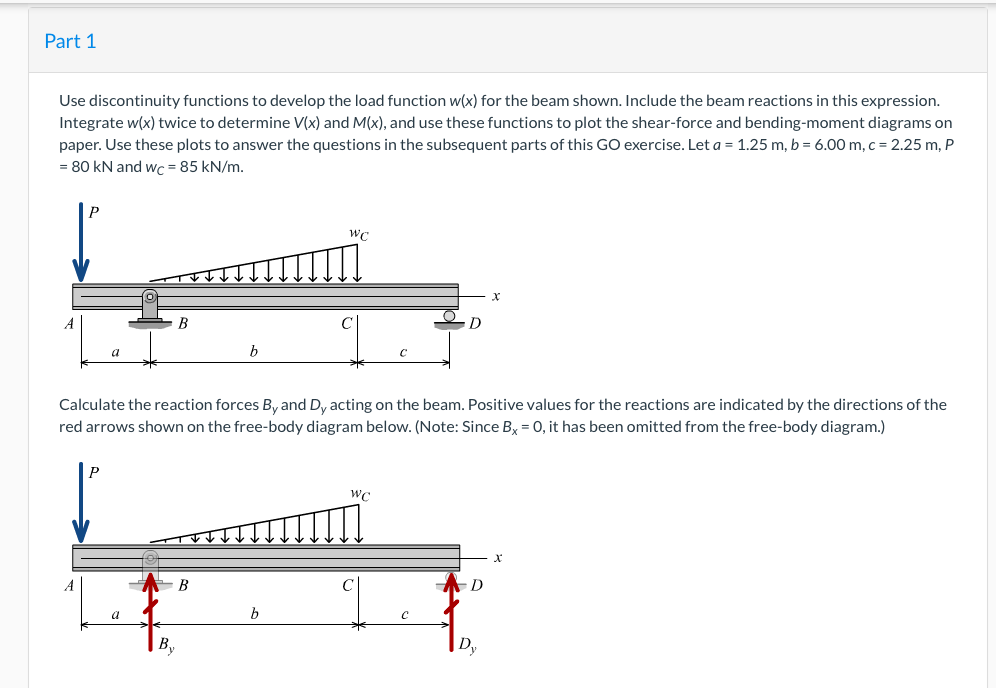 Part 1

Use discontinuity functions to develop the load function $w(x)$ for the beam shown. Include the beam reactions in this expression. Integrate $w(x)$ twice to determine $V(x)$ and $M(x)$, and use these functions to plot the shear-force and bending-moment diagrams on paper. Use these plots to answer the questions in the subsequent parts of this GO exercise. Let $a$ = 1.25 m, $b$ = 6.00 m, $c$ = 2.25 m, $P$ = 80 kN and $w_C$ = 85 kN/m.

$P$
$w_C$
$x$
$A$
$B$
$C$
$D$
$a$
$b$
$c$

Calculate the reaction forces $B_y$ and $D_y$ acting on the beam. Positive values for the reactions are indicated by the directions of the red arrows shown on the free-body diagram below. (Note: Since $B_x$ = 0, it has been omitted from the free-body diagram.)

$P$
$w_C$
$x$
$A$
$B$
$C$
$D$
$a$
$b$
$c$
$B_y$
$D_y$