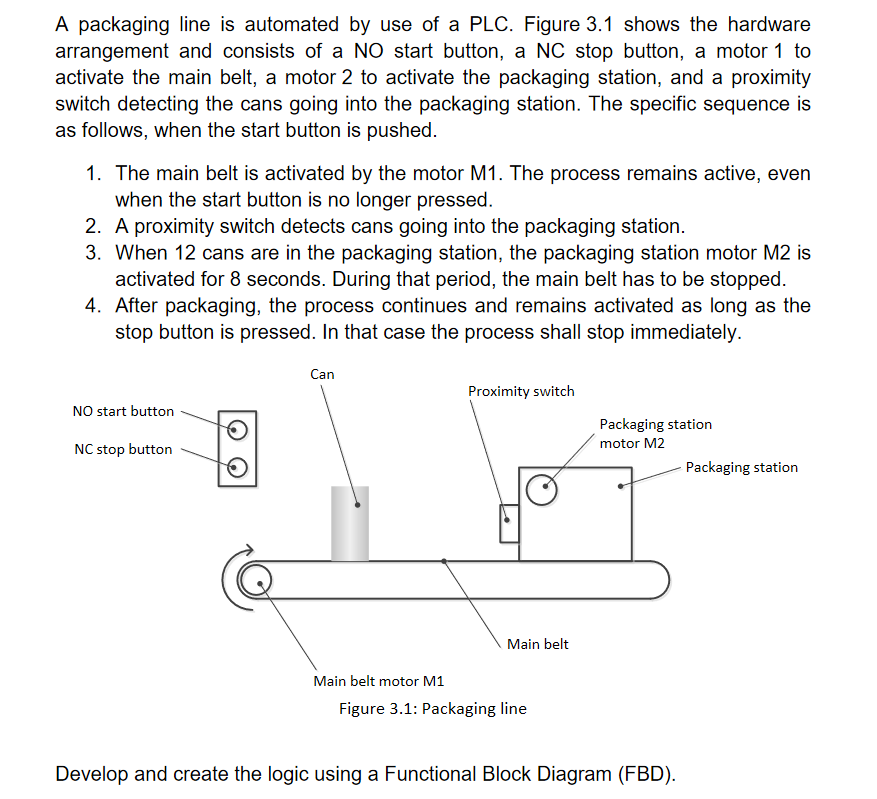 A packaging line is automated by use of a PLC. Figure 3.1 shows the hardware arrangement and consists of a NO start button, a NC stop button, a motor 1 to activate the main belt, a motor 2 to activate the packaging station, and a proximity switch detecting the cans going into the packaging station. The specific sequence is as follows, when the start button is pushed.

1. The main belt is activated by the motor M1. The process remains active, even when the start button is no longer pressed.
2. A proximity switch detects cans going into the packaging station.
3. When 12 cans are in the packaging station, the packaging station motor M2 is activated for 8 seconds. During that period, the main belt has to be stopped.
4. After packaging, the process continues and remains activated as long as the stop button is pressed. In that case the process shall stop immediately.

Can
Proximity switch
NO start button
NC stop button
Packaging station motor M2
Packaging station
Main belt
Main belt motor M1
Figure 3.1: Packaging line

Develop and create the logic using a Functional Block Diagram (FBD).