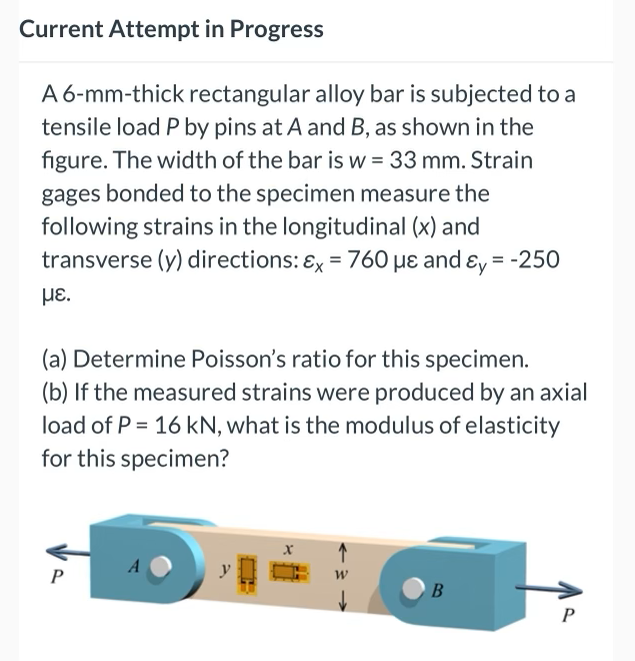 Current Attempt in Progress

A 6-mm-thick rectangular alloy bar is subjected to a tensile load $P$ by pins at $A$ and $B$, as shown in the figure. The width of the bar is $w = 33$ mm. Strain gages bonded to the specimen measure the following strains in the longitudinal ($x$) and transverse ($y$) directions: $\varepsilon_x = 760$ με and $\varepsilon_y = -250$ με.

(a) Determine Poisson's ratio for this specimen.
(b) If the measured strains were produced by an axial load of $P = 16$ kN, what is the modulus of elasticity for this specimen?

P
A
y
x
w
B
P