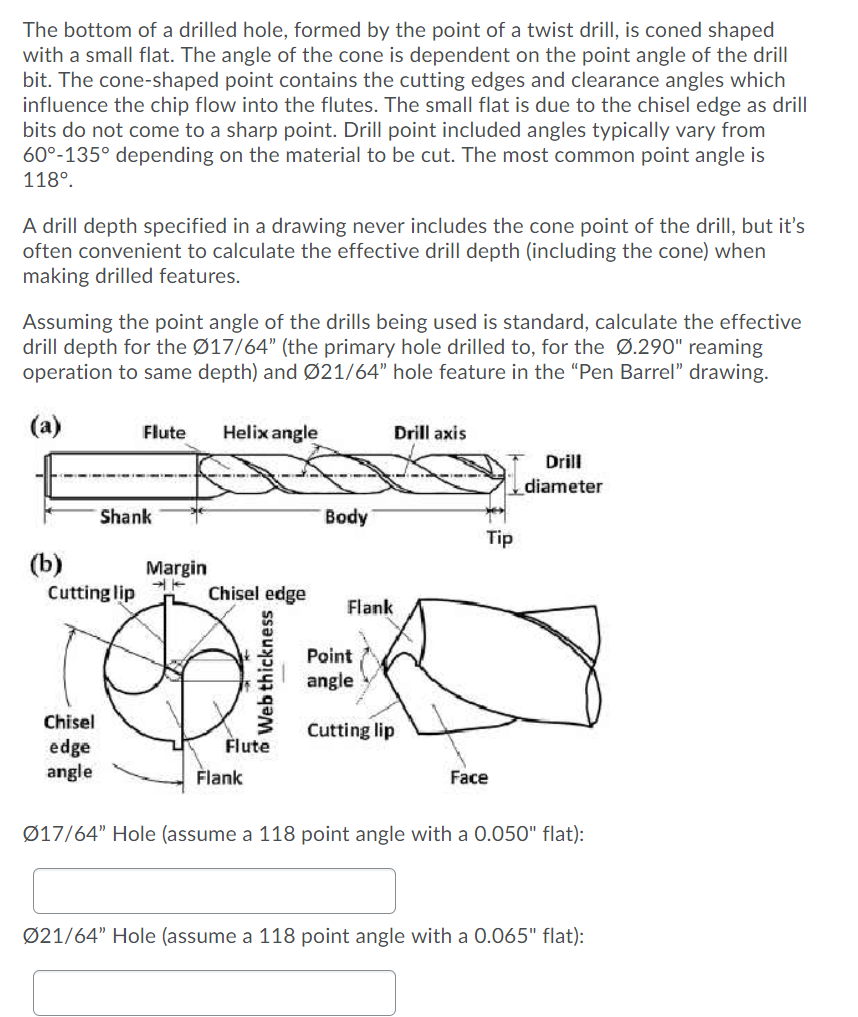 The bottom of a drilled hole, formed by the point of a twist drill, is coned shaped with a small flat. The angle of the cone is dependent on the point angle of the drill bit. The cone-shaped point contains the cutting edges and clearance angles which influence the chip flow into the flutes. The small flat is due to the chisel edge as drill bits do not come to a sharp point. Drill point included angles typically vary from 60°-135° depending on the material to be cut. The most common point angle is 118°.

A drill depth specified in a drawing never includes the cone point of the drill, but it's often convenient to calculate the effective drill depth (including the cone) when making drilled features.

Assuming the point angle of the drills being used is standard, calculate the effective drill depth for the Ø17/64" (the primary hole drilled to, for the Ø.290" reaming operation to same depth) and Ø21/64" hole feature in the "Pen Barrel" drawing.

(a)
Flute
Helix angle
Drill axis
Drill diameter
Shank
Body
Tip

(b)
Margin
Cutting lip
Chisel edge
Flank
Web thickness
Point angle
Chisel edge angle
Flute
Cutting lip
Flank
Face

Ø17/64" Hole (assume a 118 point angle with a 0.050" flat):

Ø21/64" Hole (assume a 118 point angle with a 0.065" flat):