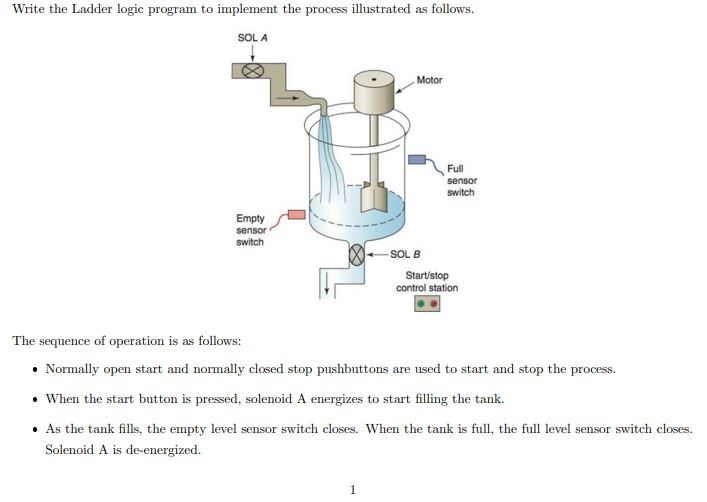 Write the Ladder logic program to implement the process illustrated as follows.

SOL A
Motor
Full sensor switch
Empty sensor switch
SOL B
Start/stop control station

The sequence of operation is as follows:

• Normally open start and normally closed stop pushbuttons are used to start and stop the process.

• When the start button is pressed, solenoid A energizes to start filling the tank.

• As the tank fills, the empty level sensor switch closes. When the tank is full, the full level sensor switch closes. Solenoid A is de-energized.

1