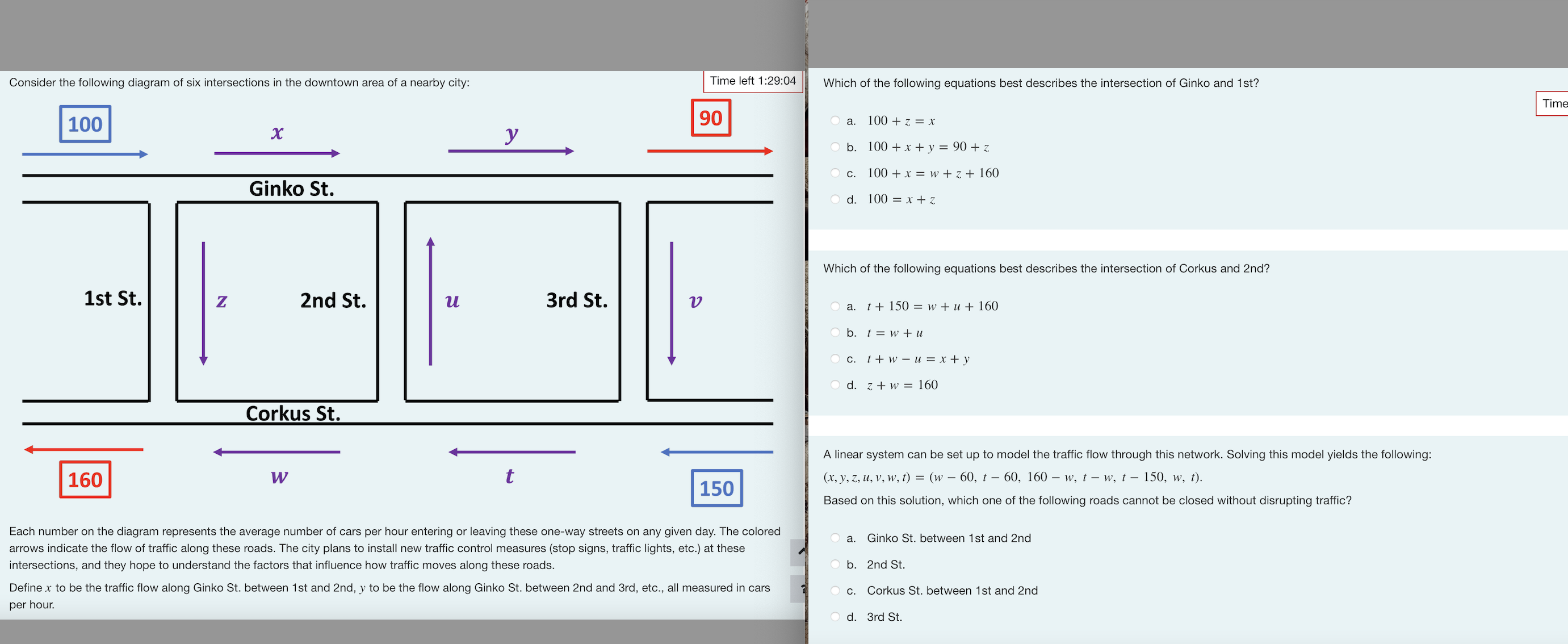 Consider the following diagram of six intersections in the downtown area of a nearby city:

Time left 1:29:04

100

$x$

$y$

90

Ginko St.

1st St.

$z$

2nd St.

$u$

3rd St.

$v$

Corkus St.

160

$w$

$t$

150

Each number on the diagram represents the average number of cars per hour entering or leaving these one-way streets on any given day. The colored arrows indicate the flow of traffic along these roads. The city plans to install new traffic control measures (stop signs, traffic lights, etc.) at these intersections, and they hope to understand the factors that influence how traffic moves along these roads.

Define $x$ to be the traffic flow along Ginko St. between 1st and 2nd, $y$ to be the flow along Ginko St. between 2nd and 3rd, etc., all measured in cars per hour.

Which of the following equations best describes the intersection of Ginko and 1st?

Time

a. $100 + z = x$

b. $100 + x + y = 90 + z$

c. $100 + x = w + z + 160$

d. $100 = x + z$

Which of the following equations best describes the intersection of Corkus and 2nd?

a. $t + 150 = w + u + 160$

b. $t = w + u$

c. $t + w - u = x + y$

d. $z + w = 160$

A linear system can be set up to model the traffic flow through this network. Solving this model yields the following:

$(x, y, z, u, v, w, t) = (w - 60,\ t - 60,\ 160 - w,\ t - w,\ t - 150,\ w,\ t)$.

Based on this solution, which one of the following roads cannot be closed without disrupting traffic?

a. Ginko St. between 1st and 2nd

b. 2nd St.

c. Corkus St. between 1st and 2nd

d. 3rd St.