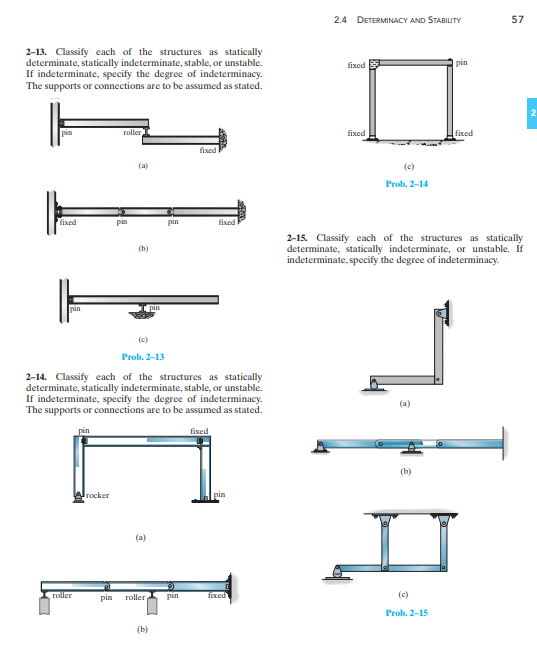 2.4 DETERMINACY AND STABILITY 57

2

2–13. Classify each of the structures as statically determinate, statically indeterminate, stable, or unstable. If indeterminate, specify the degree of indeterminacy. The supports or connections are to be assumed as stated.

pin roller fixed

(a)

fixed pin pin fixed

(b)

pin pin

(c)

Prob. 2–13

2–14. Classify each of the structures as statically determinate, statically indeterminate, stable, or unstable. If indeterminate, specify the degree of indeterminacy. The supports or connections are to be assumed as stated.

pin fixed

rocker pin

(a)

roller pin roller pin fixed

(b)

fixed pin

fixed fixed

(c)

Prob. 2–14

2–15. Classify each of the structures as statically determinate, statically indeterminate, or unstable. If indeterminate, specify the degree of indeterminacy.

(a)

(b)

(c)

Prob. 2–15