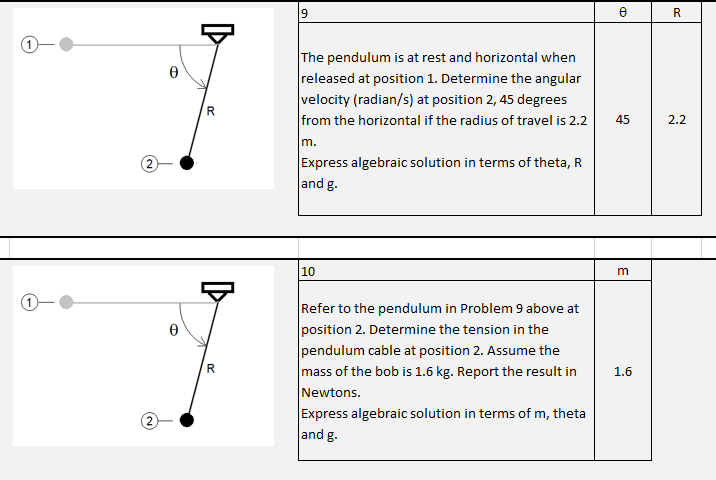 1
θ
R
2

| 9 | θ | R |
|---|---|---|
| The pendulum is at rest and horizontal when released at position 1. Determine the angular velocity (radian/s) at position 2, 45 degrees from the horizontal if the radius of travel is 2.2 m. Express algebraic solution in terms of theta, R and g. | 45 | 2.2 |

1
θ
R
2

| 10 | m |
|---|---|
| Refer to the pendulum in Problem 9 above at position 2. Determine the tension in the pendulum cable at position 2. Assume the mass of the bob is 1.6 kg. Report the result in Newtons. Express algebraic solution in terms of m, theta and g. | 1.6 |