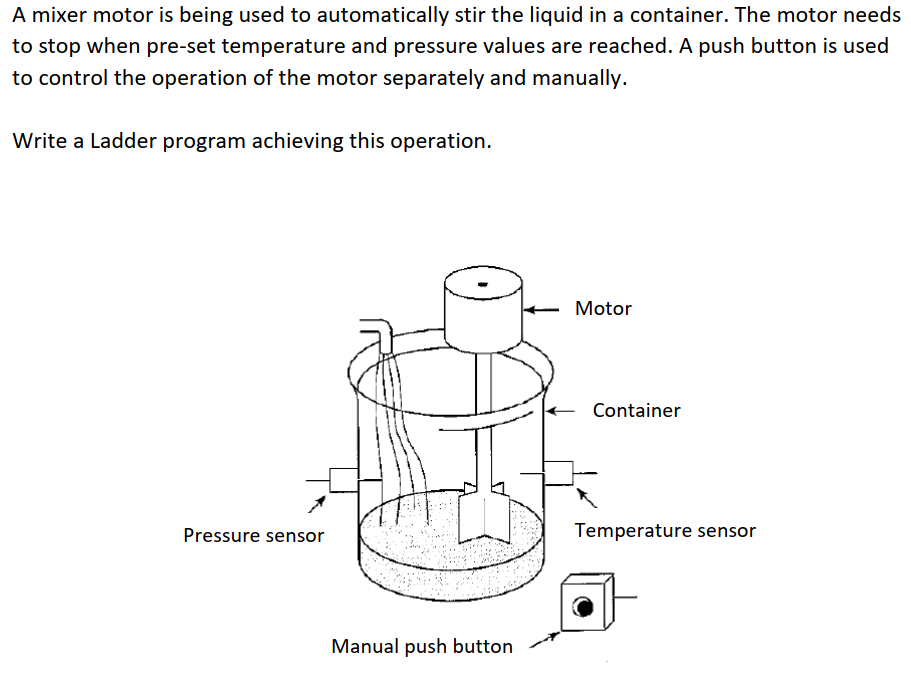 A mixer motor is being used to automatically stir the liquid in a container. The motor needs to stop when pre-set temperature and pressure values are reached. A push button is used to control the operation of the motor separately and manually.

Write a Ladder program achieving this operation.

Motor

Container

Pressure sensor

Temperature sensor

Manual push button