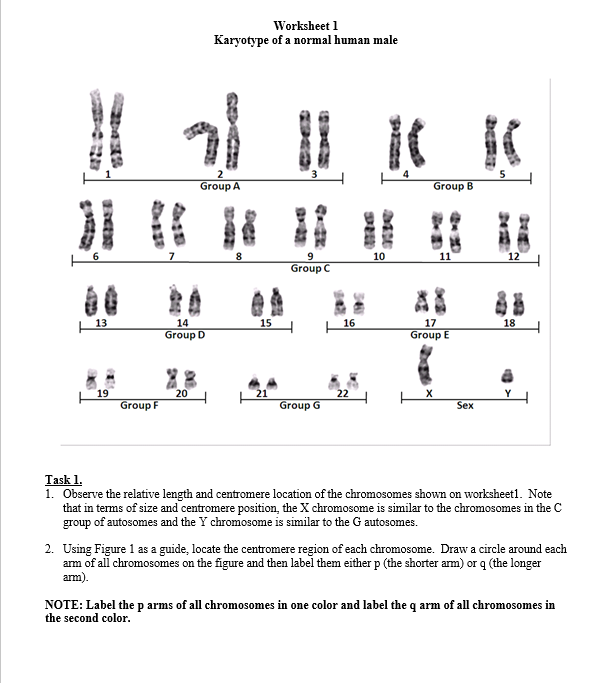 Worksheet 1
Karyotype of a normal human male

1 2 3
Group A
4 5
Group B
6 7 8 9 10 11 12
Group C
13 14 15
Group D
16 17 18
Group E
19 20
Group F
21 22
Group G
X Y
Sex

Task 1.
1. Observe the relative length and centromere location of the chromosomes shown on worksheet1. Note that in terms of size and centromere position, the X chromosome is similar to the chromosomes in the C group of autosomes and the Y chromosome is similar to the G autosomes.

2. Using Figure 1 as a guide, locate the centromere region of each chromosome. Draw a circle around each arm of all chromosomes on the figure and then label them either p (the shorter arm) or q (the longer arm).

NOTE: Label the p arms of all chromosomes in one color and label the q arm of all chromosomes in the second color.