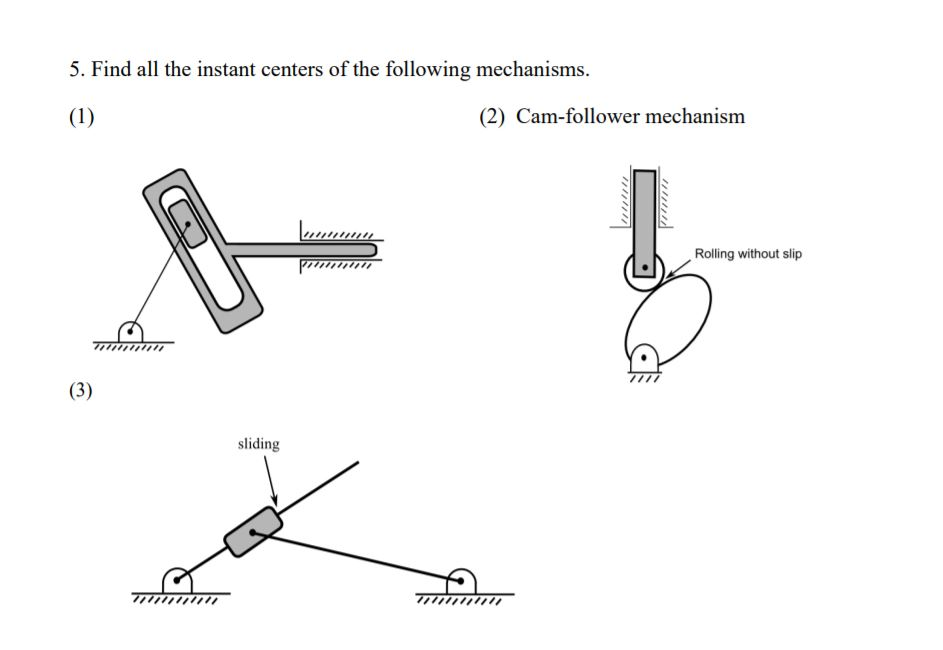 5. Find all the instant centers of the following mechanisms.

(1)

(2) Cam-follower mechanism

Rolling without slip

(3)

sliding