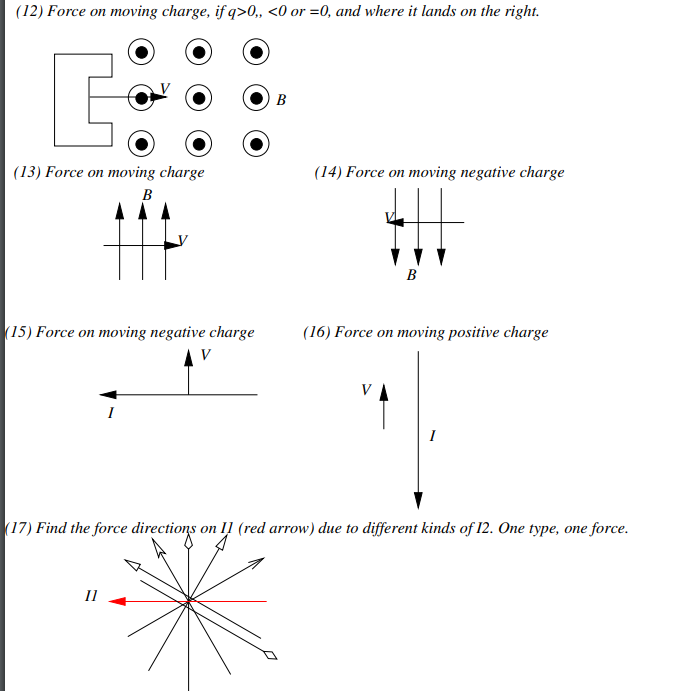 (12) Force on moving charge, if q>0,, <0 or =0, and where it lands on the right.

V

B

(13) Force on moving charge

B

V

(14) Force on moving negative charge

V

B

(15) Force on moving negative charge

V

I

(16) Force on moving positive charge

V

I

(17) Find the force directions on I1 (red arrow) due to different kinds of I2. One type, one force.

I1