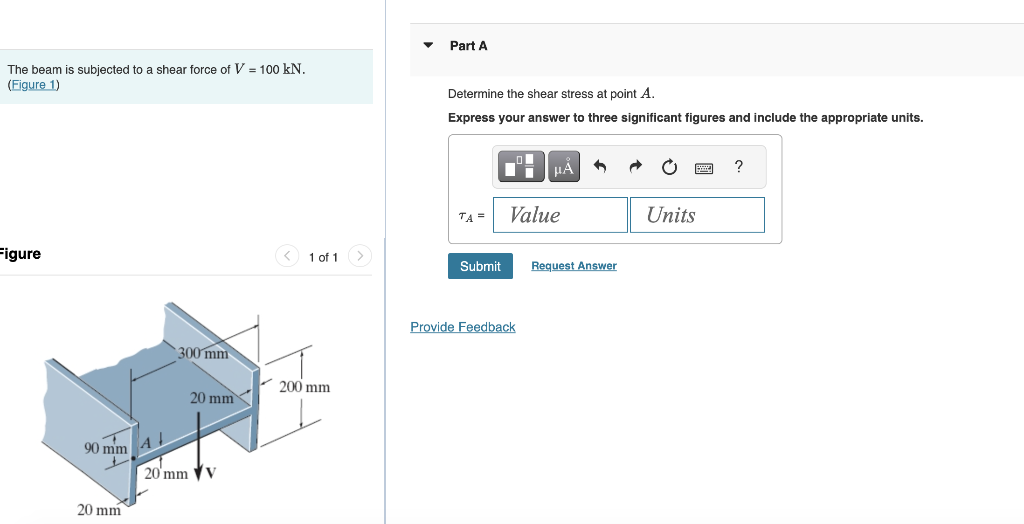 The beam is subjected to a shear force of $V$ = 100 kN.
(Figure 1)

Figure

1 of 1

300 mm
200 mm
20 mm
90 mm
A
20 mm
V
20 mm

Part A

Determine the shear stress at point $A$.

Express your answer to three significant figures and include the appropriate units.

μÅ
?

$\tau_A$ =
Value
Units

Submit
Request Answer

Provide Feedback