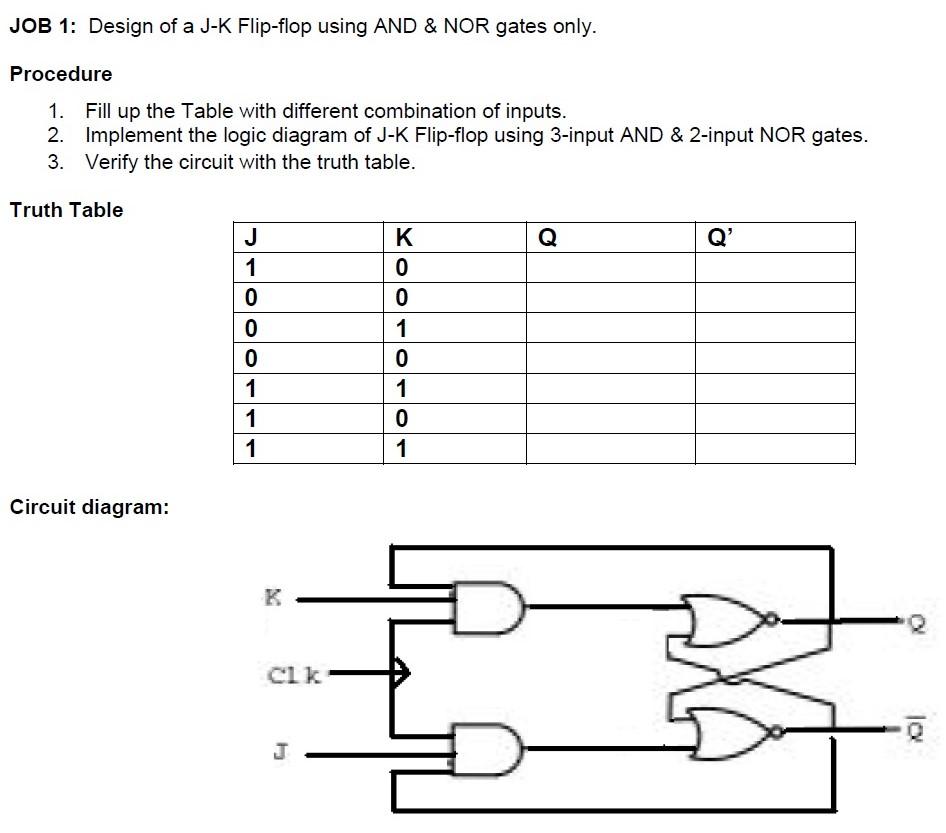 JOB 1: Design of a J-K Flip-flop using AND & NOR gates only.

Procedure

1. Fill up the Table with different combination of inputs.
2. Implement the logic diagram of J-K Flip-flop using 3-input AND & 2-input NOR gates.
3. Verify the circuit with the truth table.

Truth Table

| J | K | Q | Q' |
|---|---|---|---|
| 1 | 0 | | |
| 0 | 0 | | |
| 0 | 1 | | |
| 0 | 0 | | |
| 1 | 1 | | |
| 1 | 0 | | |
| 1 | 1 | | |

Circuit diagram:

K

Clk

J

Q

$\overline{Q}$