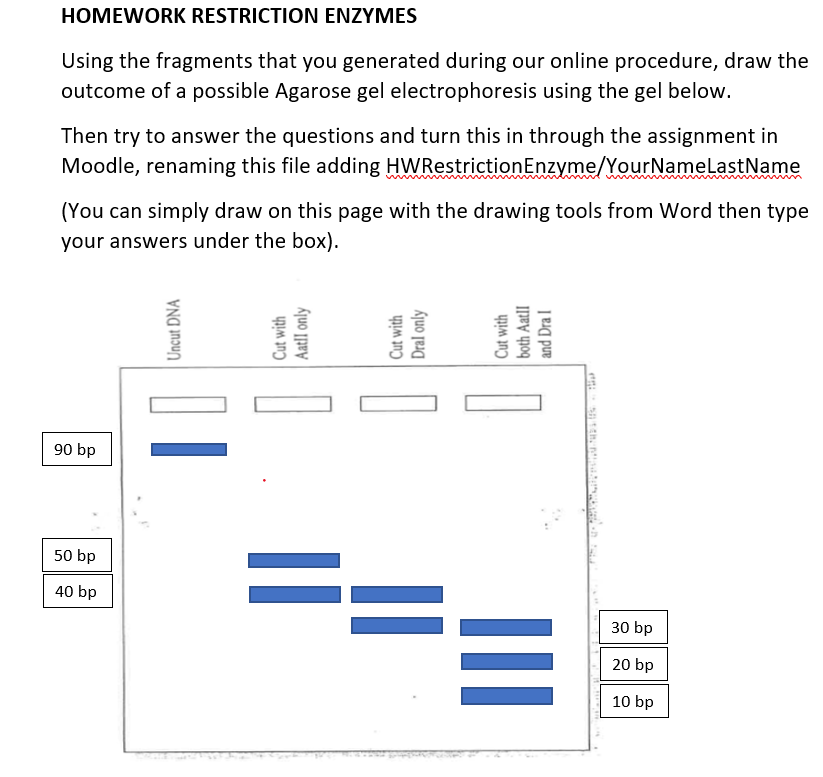 HOMEWORK RESTRICTION ENZYMES

Using the fragments that you generated during our online procedure, draw the outcome of a possible Agarose gel electrophoresis using the gel below.

Then try to answer the questions and turn this in through the assignment in Moodle, renaming this file adding HWRestrictionEnzyme/YourNameLastName

(You can simply draw on this page with the drawing tools from Word then type your answers under the box).

Uncut DNA

Cut with AatII only

Cut with DraI only

Cut with both AatII and Dra I

90 bp

50 bp

40 bp

30 bp

20 bp

10 bp