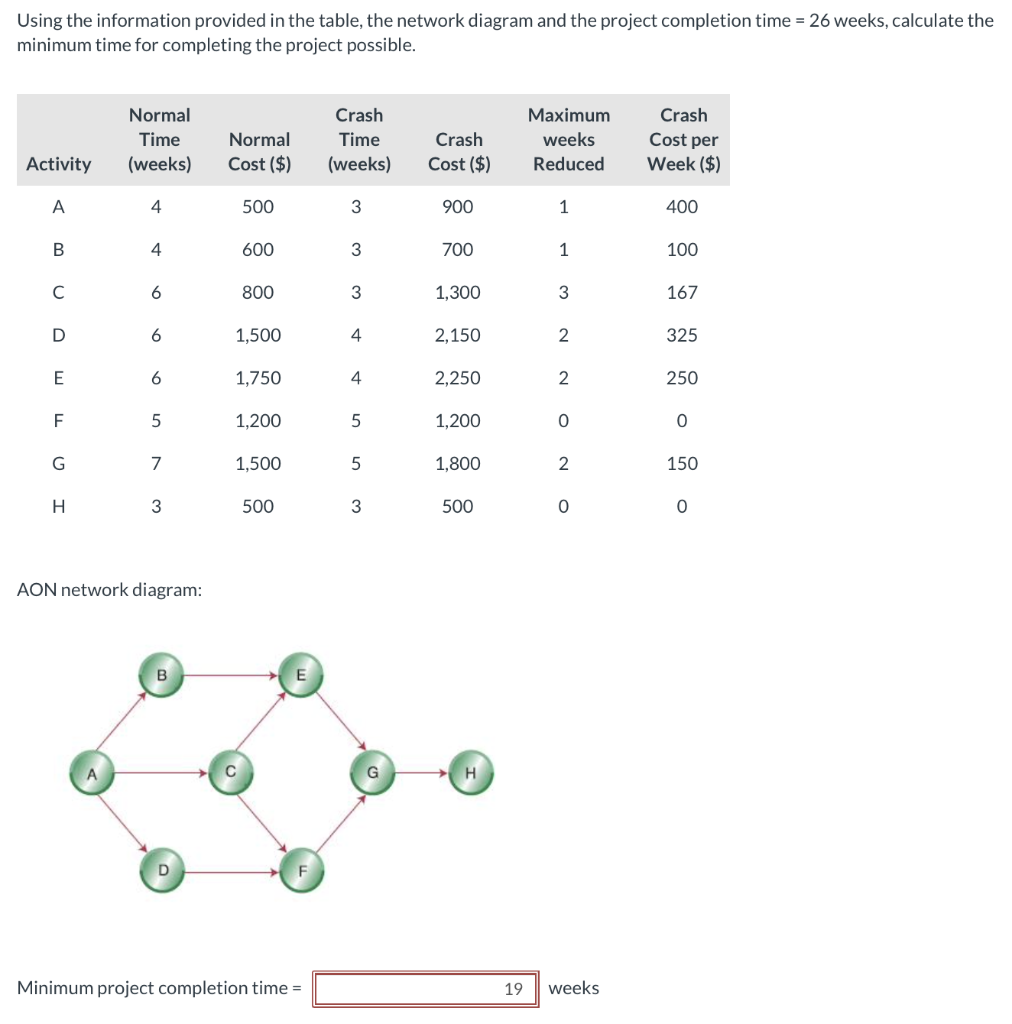 Using the information provided in the table, the network diagram and the project completion time = 26 weeks, calculate the minimum time for completing the project possible.

| Activity | Normal Time (weeks) | Normal Cost ($) | Crash Time (weeks) | Crash Cost ($) | Maximum weeks Reduced | Crash Cost per Week ($) |
|---|---|---|---|---|---|---|
| A | 4 | 500 | 3 | 900 | 1 | 400 |
| B | 4 | 600 | 3 | 700 | 1 | 100 |
| C | 6 | 800 | 3 | 1,300 | 3 | 167 |
| D | 6 | 1,500 | 4 | 2,150 | 2 | 325 |
| E | 6 | 1,750 | 4 | 2,250 | 2 | 250 |
| F | 5 | 1,200 | 5 | 1,200 | 0 | 0 |
| G | 7 | 1,500 | 5 | 1,800 | 2 | 150 |
| H | 3 | 500 | 3 | 500 | 0 | 0 |

AON network diagram:

B E A C G H D F

Minimum project completion time = 19 weeks