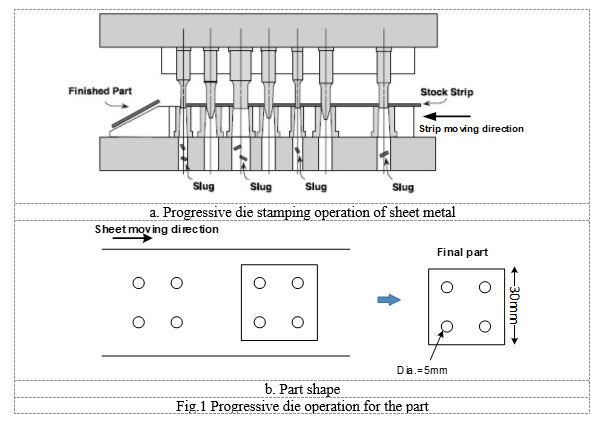 Finished Part

Stock Strip

Strip moving direction

Slug

Slug

Slug

Slug

a. Progressive die stamping operation of sheet metal

Sheet moving direction

Final part

30mm

Dia.=5mm

b. Part shape

Fig.1 Progressive die operation for the part