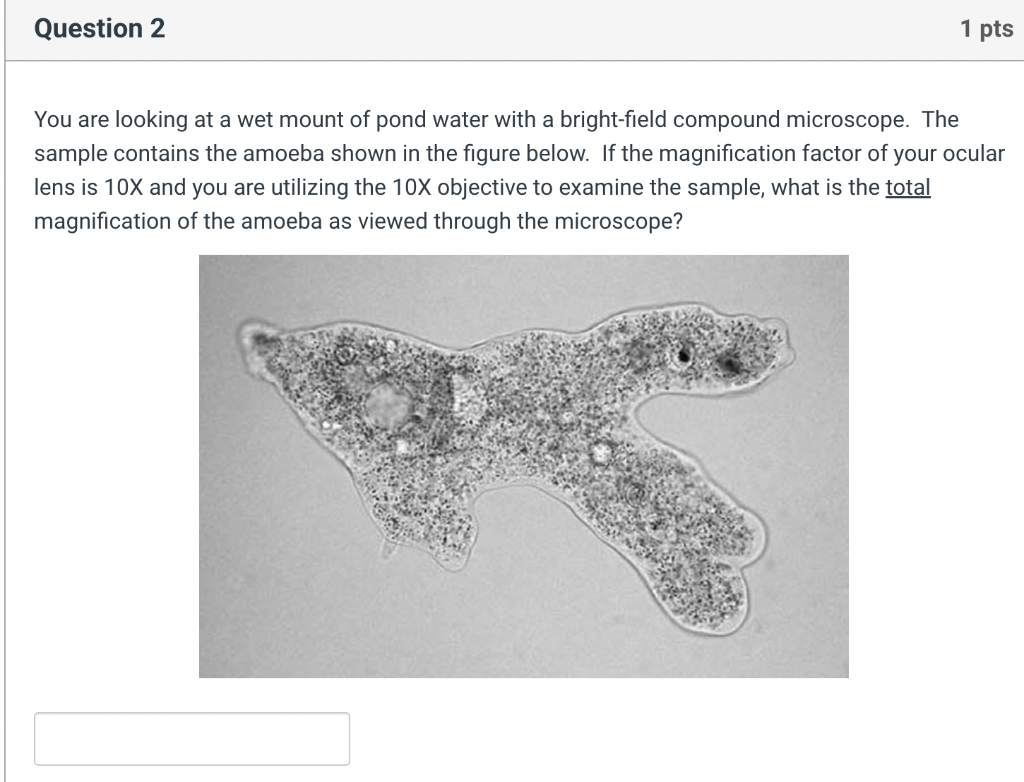 Question 2

1 pts

You are looking at a wet mount of pond water with a bright-field compound microscope. The sample contains the amoeba shown in the figure below. If the magnification factor of your ocular lens is 10X and you are utilizing the 10X objective to examine the sample, what is the total magnification of the amoeba as viewed through the microscope?