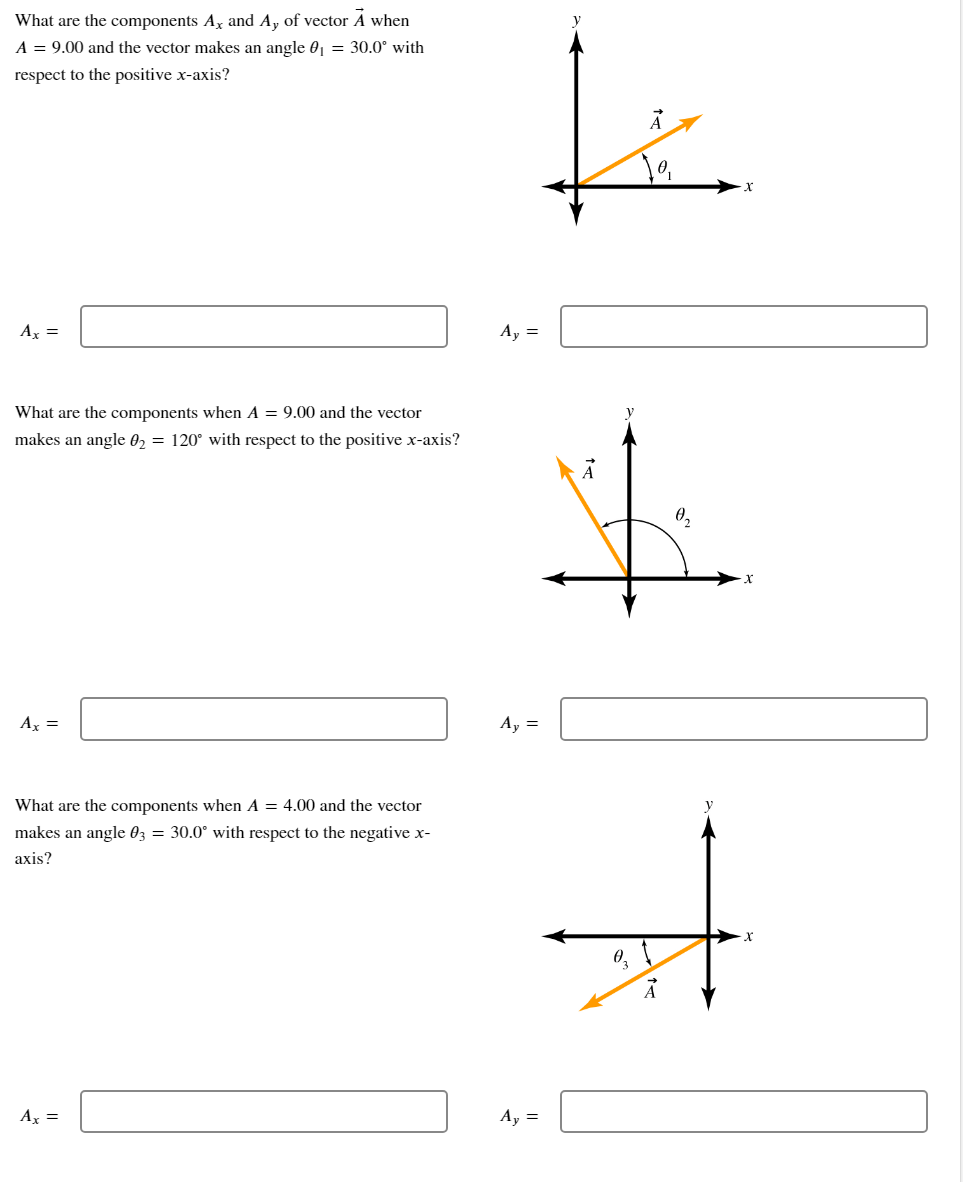 What are the components $A_x$ and $A_y$ of vector $\vec{A}$ when $A = 9.00$ and the vector makes an angle $\theta_1 = 30.0°$ with respect to the positive $x$-axis?

$y$

$\vec{A}$

$\theta_1$

$x$

$A_x =$

$A_y =$

What are the components when $A = 9.00$ and the vector makes an angle $\theta_2 = 120°$ with respect to the positive $x$-axis?

$y$

$\vec{A}$

$\theta_2$

$x$

$A_x =$

$A_y =$

What are the components when $A = 4.00$ and the vector makes an angle $\theta_3 = 30.0°$ with respect to the negative $x$-axis?

$y$

$x$

$\theta_3$

$\vec{A}$

$A_x =$

$A_y =$