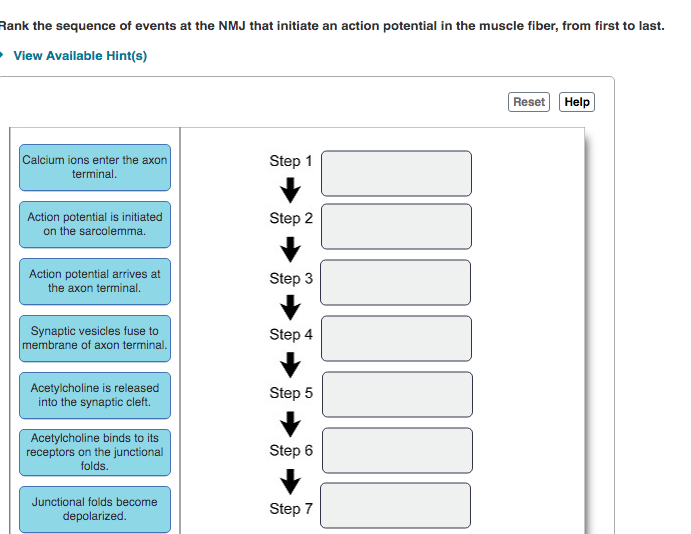 Rank the sequence of events at the NMJ that initiate an action potential in the muscle fiber, from first to last.

View Available Hint(s)

Reset Help

Calcium ions enter the axon terminal.

Action potential is initiated on the sarcolemma.

Action potential arrives at the axon terminal.

Synaptic vesicles fuse to membrane of axon terminal.

Acetylcholine is released into the synaptic cleft.

Acetylcholine binds to its receptors on the junctional folds.

Junctional folds become depolarized.

Step 1

Step 2

Step 3

Step 4

Step 5

Step 6

Step 7