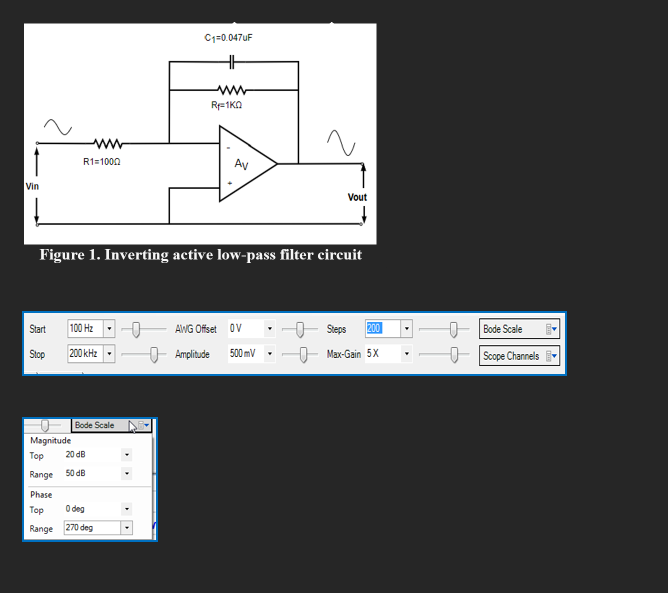 $C_1$=0.047uF

$R_f$=1KΩ

R1=100Ω

-

$A_V$

+

Vin

Vout

Figure 1. Inverting active low-pass filter circuit

Start 100 Hz AWG Offset 0 V Steps 200 Bode Scale
Stop 200 kHz Amplitude 500 mV Max-Gain 5 X Scope Channels

Bode Scale
Magnitude
Top 20 dB
Range 50 dB
Phase
Top 0 deg
Range 270 deg