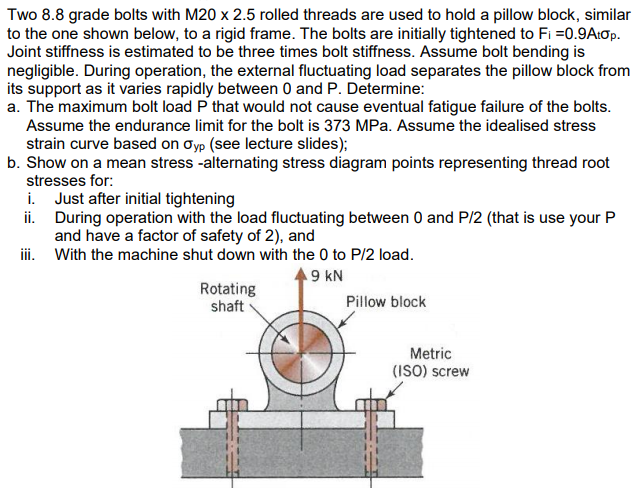 Two 8.8 grade bolts with M20 x 2.5 rolled threads are used to hold a pillow block, similar to the one shown below, to a rigid frame. The bolts are initially tightened to $F_i = 0.9A_t\sigma_p$. Joint stiffness is estimated to be three times bolt stiffness. Assume bolt bending is negligible. During operation, the external fluctuating load separates the pillow block from its support as it varies rapidly between 0 and P. Determine:

a. The maximum bolt load P that would not cause eventual fatigue failure of the bolts. Assume the endurance limit for the bolt is 373 MPa. Assume the idealised stress strain curve based on $\sigma_{yp}$ (see lecture slides);

b. Show on a mean stress -alternating stress diagram points representing thread root stresses for:

i. Just after initial tightening

ii. During operation with the load fluctuating between 0 and P/2 (that is use your P and have a factor of safety of 2), and

iii. With the machine shut down with the 0 to P/2 load.

9 kN

Rotating shaft

Pillow block

Metric (ISO) screw