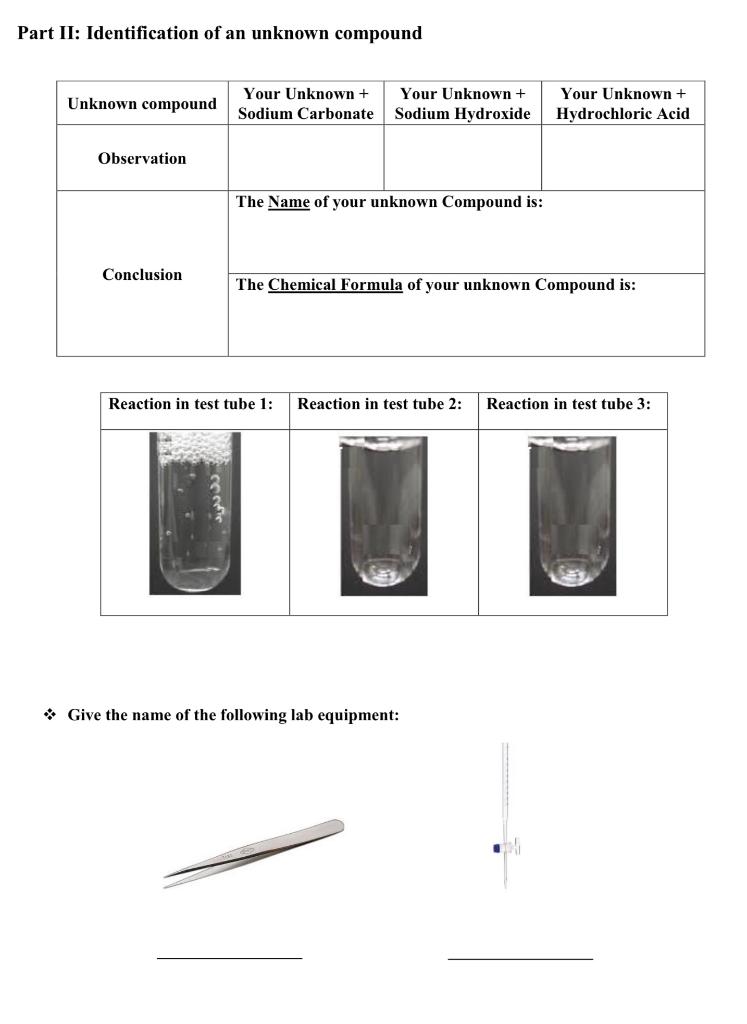 Part II: Identification of an unknown compound

| Unknown compound | Your Unknown + Sodium Carbonate | Your Unknown + Sodium Hydroxide | Your Unknown + Hydrochloric Acid |
|---|---|---|---|
| Observation | | | |
| Conclusion | The Name of your unknown Compound is: | | |
| | The Chemical Formula of your unknown Compound is: | | |

| Reaction in test tube 1: | Reaction in test tube 2: | Reaction in test tube 3: |
|---|---|---|
| | | |

❖ Give the name of the following lab equipment: