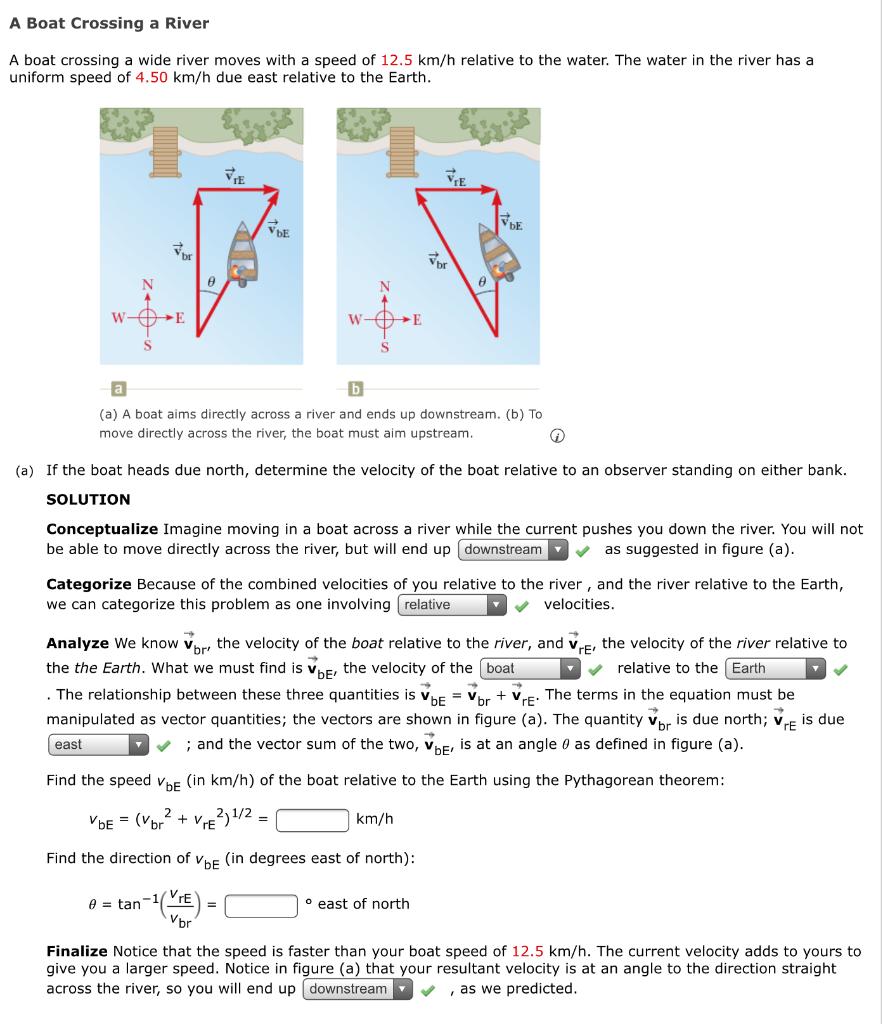 A Boat Crossing a River

A boat crossing a wide river moves with a speed of 12.5 km/h relative to the water. The water in the river has a uniform speed of 4.50 km/h due east relative to the Earth.

$\vec{v}_{rE}$ $\vec{v}_{bE}$ $\vec{v}_{br}$ $\theta$ N W E S

$\vec{v}_{rE}$ $\vec{v}_{bE}$ $\vec{v}_{br}$ $\theta$ N W E S

a

b

(a) A boat aims directly across a river and ends up downstream. (b) To move directly across the river, the boat must aim upstream.

(a) If the boat heads due north, determine the velocity of the boat relative to an observer standing on either bank.

SOLUTION

Conceptualize Imagine moving in a boat across a river while the current pushes you down the river. You will not be able to move directly across the river, but will end up downstream as suggested in figure (a).

Categorize Because of the combined velocities of you relative to the river , and the river relative to the Earth, we can categorize this problem as one involving relative velocities.

Analyze We know $\vec{v}_{br}$, the velocity of the boat relative to the river, and $\vec{v}_{rE}$, the velocity of the river relative to the the Earth. What we must find is $\vec{v}_{bE}$, the velocity of the boat relative to the Earth . The relationship between these three quantities is $\vec{v}_{bE} = \vec{v}_{br} + \vec{v}_{rE}$. The terms in the equation must be manipulated as vector quantities; the vectors are shown in figure (a). The quantity $\vec{v}_{br}$ is due north; $\vec{v}_{rE}$ is due east ; and the vector sum of the two, $\vec{v}_{bE}$, is at an angle $\theta$ as defined in figure (a).

Find the speed $v_{bE}$ (in km/h) of the boat relative to the Earth using the Pythagorean theorem:

$v_{bE} = (v_{br}^2 + v_{rE}^2)^{1/2} =$ km/h

Find the direction of $v_{bE}$ (in degrees east of north):

$\theta = \tan^{-1}\left(\frac{v_{rE}}{v_{br}}\right) =$ ° east of north

Finalize Notice that the speed is faster than your boat speed of 12.5 km/h. The current velocity adds to yours to give you a larger speed. Notice in figure (a) that your resultant velocity is at an angle to the direction straight across the river, so you will end up downstream , as we predicted.