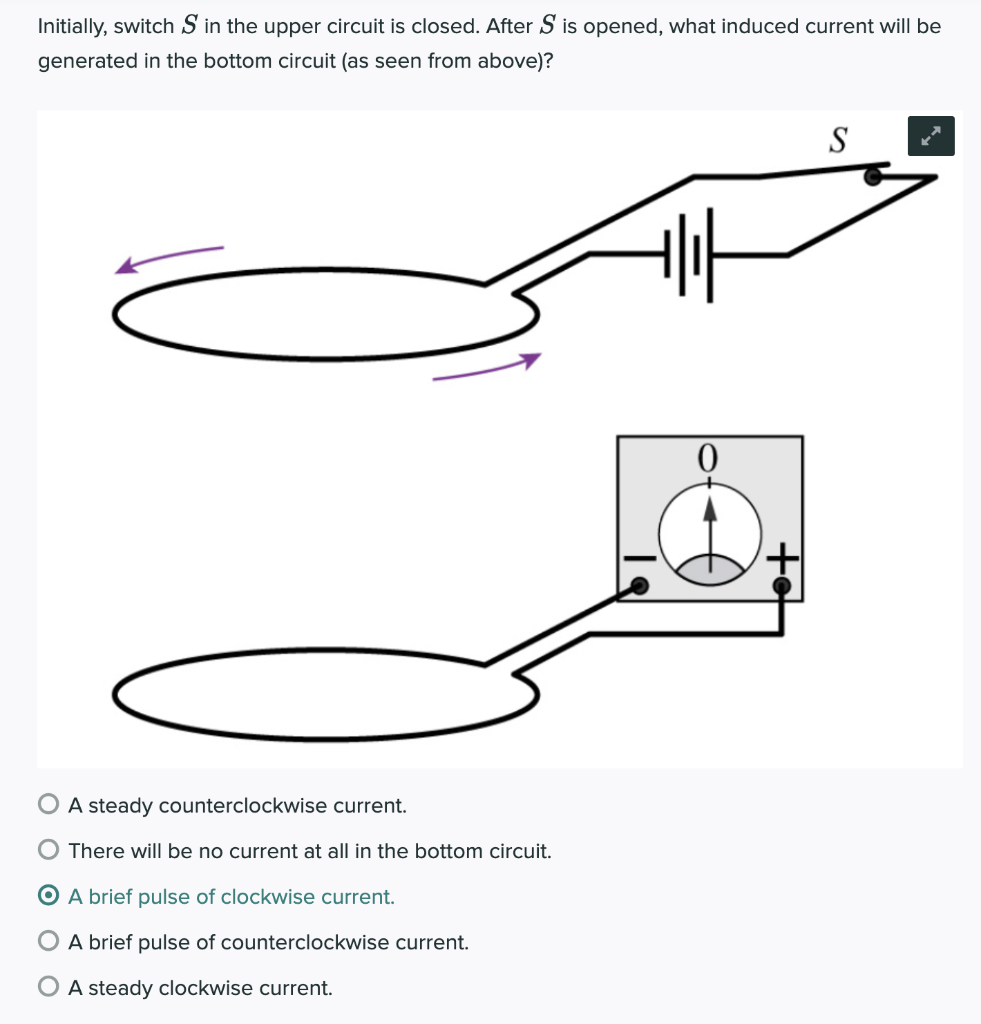 Initially, switch $S$ in the upper circuit is closed. After $S$ is opened, what induced current will be generated in the bottom circuit (as seen from above)?

$S$

0

−

+

A steady counterclockwise current.

There will be no current at all in the bottom circuit.

A brief pulse of clockwise current.

A brief pulse of counterclockwise current.

A steady clockwise current.