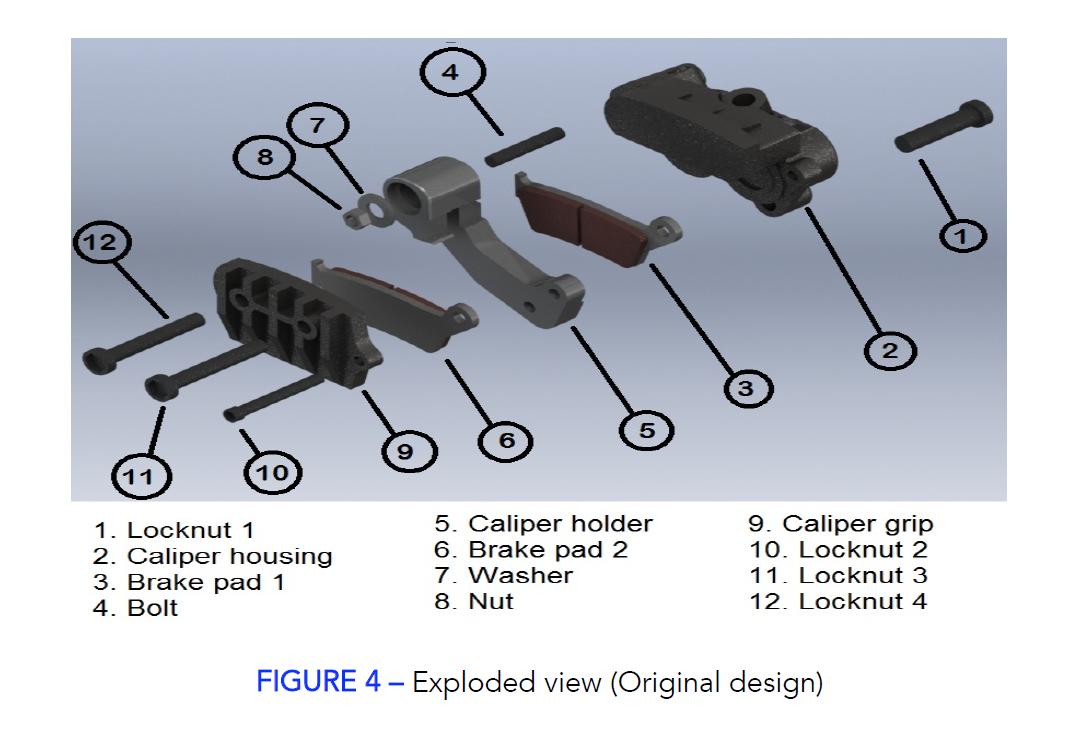 4
7
8
12
1
2
3
5
6
9
10
11

1. Locknut 1
2. Caliper housing
3. Brake pad 1
4. Bolt

5. Caliper holder
6. Brake pad 2
7. Washer
8. Nut

9. Caliper grip
10. Locknut 2
11. Locknut 3
12. Locknut 4

FIGURE 4 – Exploded view (Original design)