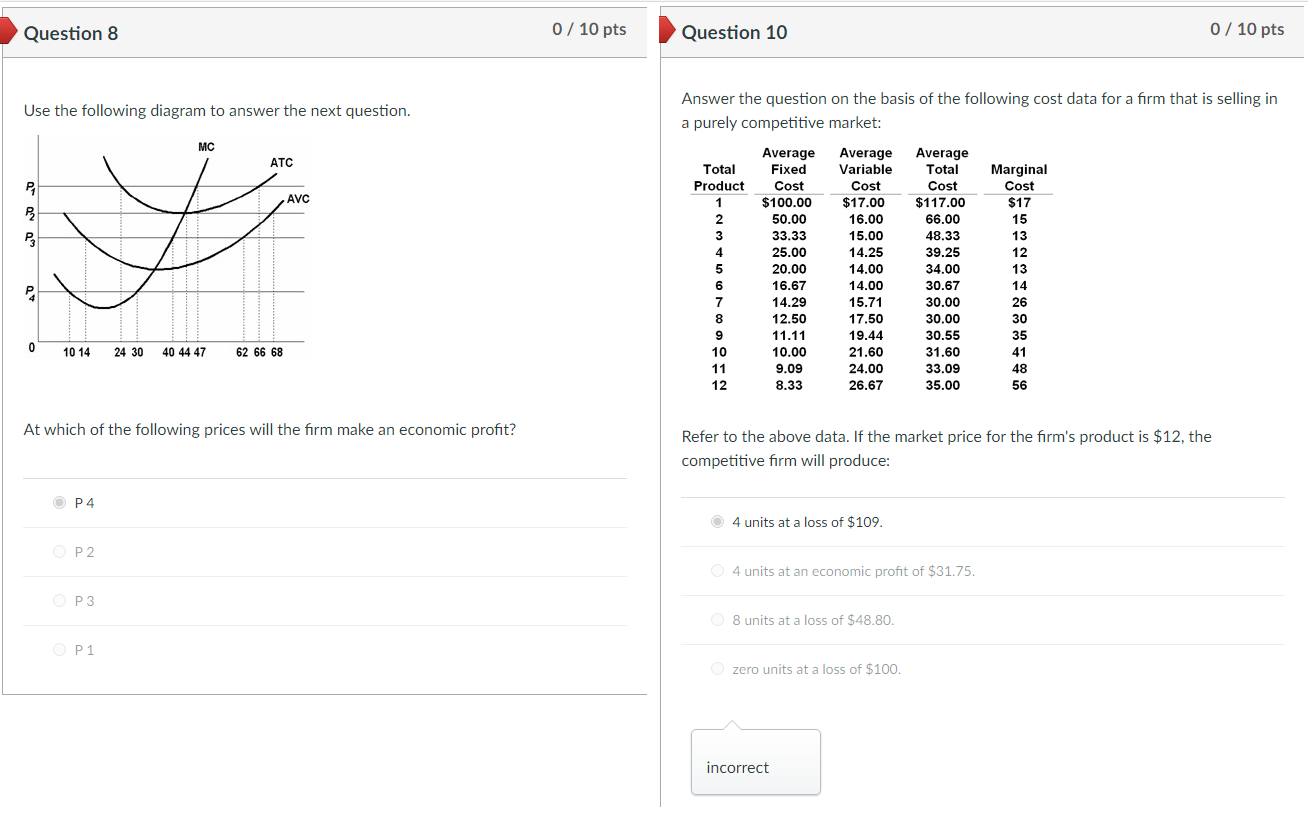 Question 8

0 / 10 pts

Use the following diagram to answer the next question.

MC
ATC
AVC
$P_1$
$P_2$
$P_3$
$P_4$
0
10 14 24 30 40 44 47 62 66 68

At which of the following prices will the firm make an economic profit?

P 4

P 2

P 3

P 1

Question 10

0 / 10 pts

Answer the question on the basis of the following cost data for a firm that is selling in a purely competitive market:

| Total Product | Average Fixed Cost | Average Variable Cost | Average Total Cost | Marginal Cost |
|---|---|---|---|---|
| 1 | $100.00 | $17.00 | $117.00 | $17 |
| 2 | 50.00 | 16.00 | 66.00 | 15 |
| 3 | 33.33 | 15.00 | 48.33 | 13 |
| 4 | 25.00 | 14.25 | 39.25 | 12 |
| 5 | 20.00 | 14.00 | 34.00 | 13 |
| 6 | 16.67 | 14.00 | 30.67 | 14 |
| 7 | 14.29 | 15.71 | 30.00 | 26 |
| 8 | 12.50 | 17.50 | 30.00 | 30 |
| 9 | 11.11 | 19.44 | 30.55 | 35 |
| 10 | 10.00 | 21.60 | 31.60 | 41 |
| 11 | 9.09 | 24.00 | 33.09 | 48 |
| 12 | 8.33 | 26.67 | 35.00 | 56 |

Refer to the above data. If the market price for the firm's product is $12, the competitive firm will produce:

4 units at a loss of $109.

4 units at an economic profit of $31.75.

8 units at a loss of $48.80.

zero units at a loss of $100.

incorrect