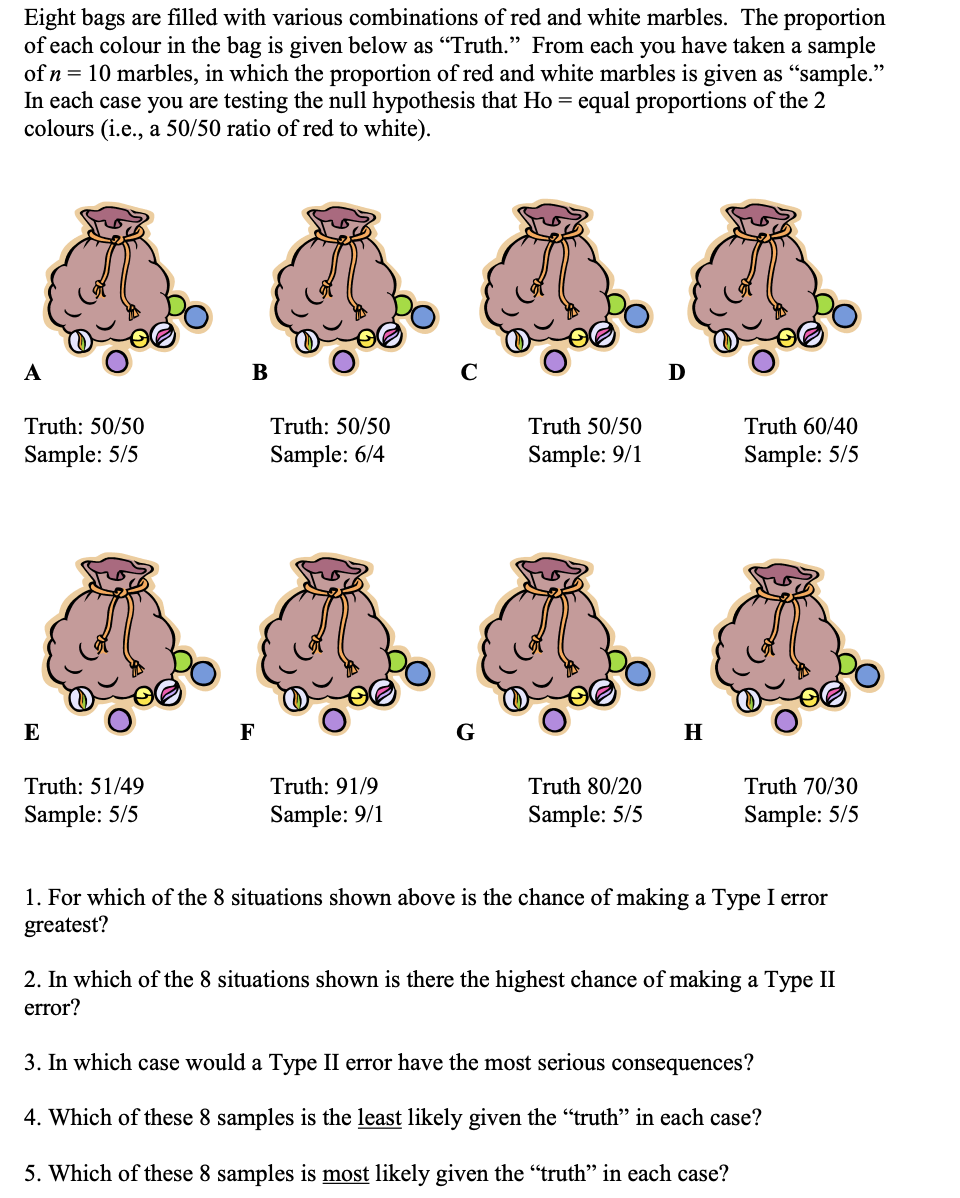 Eight bags are filled with various combinations of red and white marbles. The proportion of each colour in the bag is given below as "Truth." From each you have taken a sample of $n = 10$ marbles, in which the proportion of red and white marbles is given as "sample." In each case you are testing the null hypothesis that Ho = equal proportions of the 2 colours (i.e., a 50/50 ratio of red to white).

A

Truth: 50/50
Sample: 5/5

B

Truth: 50/50
Sample: 6/4

C

Truth 50/50
Sample: 9/1

D

Truth 60/40
Sample: 5/5

E

Truth: 51/49
Sample: 5/5

F

Truth: 91/9
Sample: 9/1

G

Truth 80/20
Sample: 5/5

H

Truth 70/30
Sample: 5/5

1. For which of the 8 situations shown above is the chance of making a Type I error greatest?

2. In which of the 8 situations shown is there the highest chance of making a Type II error?

3. In which case would a Type II error have the most serious consequences?

4. Which of these 8 samples is the least likely given the "truth" in each case?

5. Which of these 8 samples is most likely given the "truth" in each case?