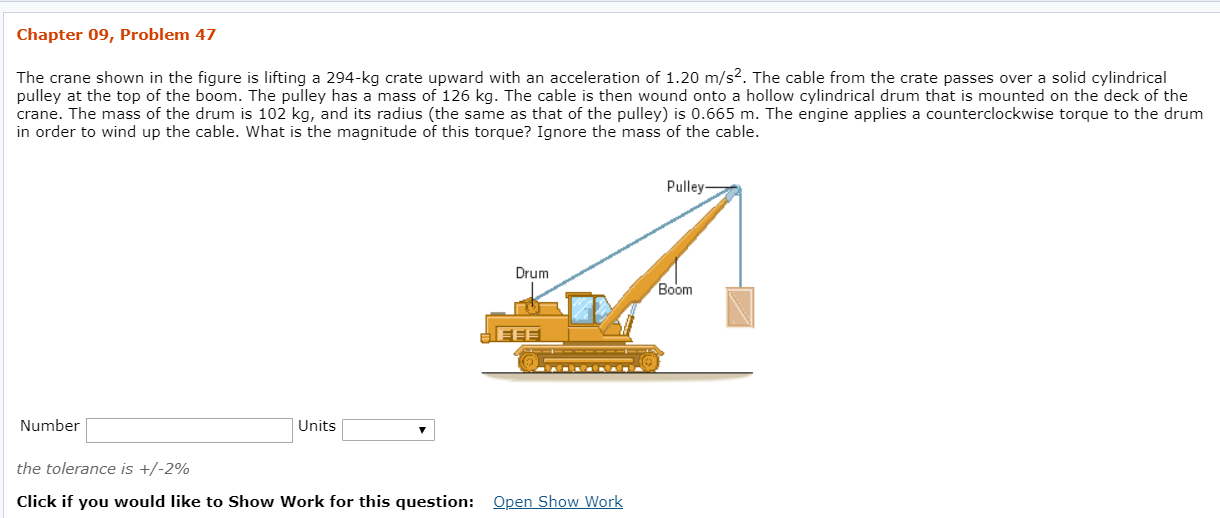 Chapter 09, Problem 47

The crane shown in the figure is lifting a 294-kg crate upward with an acceleration of 1.20 m/s$^2$. The cable from the crate passes over a solid cylindrical pulley at the top of the boom. The pulley has a mass of 126 kg. The cable is then wound onto a hollow cylindrical drum that is mounted on the deck of the crane. The mass of the drum is 102 kg, and its radius (the same as that of the pulley) is 0.665 m. The engine applies a counterclockwise torque to the drum in order to wind up the cable. What is the magnitude of this torque? Ignore the mass of the cable.

Pulley

Drum

Boom

Number

Units

the tolerance is +/-2%

Click if you would like to Show Work for this question: Open Show Work