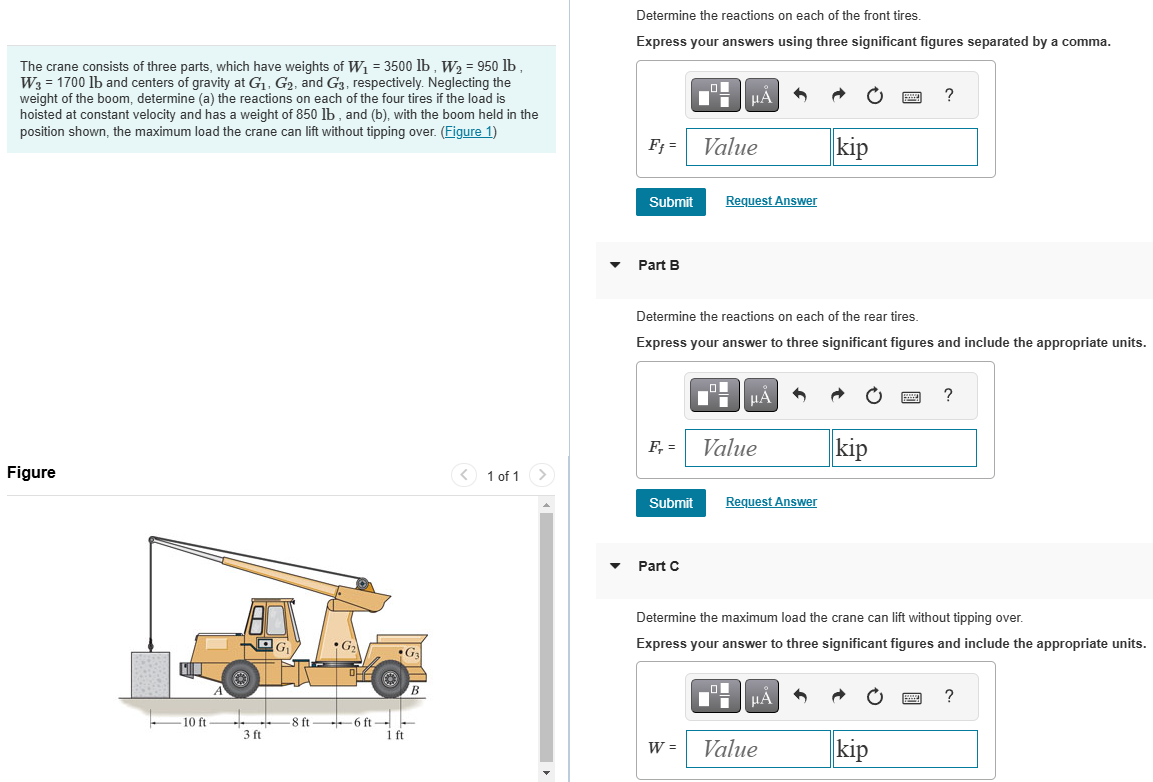 The crane consists of three parts, which have weights of $W_1$ = 3500 lb , $W_2$ = 950 lb , $W_3$ = 1700 lb and centers of gravity at $G_1$, $G_2$, and $G_3$, respectively. Neglecting the weight of the boom, determine (a) the reactions on each of the four tires if the load is hoisted at constant velocity and has a weight of 850 lb , and (b), with the boom held in the position shown, the maximum load the crane can lift without tipping over. (Figure 1)

Figure

1 of 1

$G_1$ $G_2$ $G_3$ A B
10 ft 3 ft 8 ft 6 ft 1 ft

Determine the reactions on each of the front tires.

Express your answers using three significant figures separated by a comma.

μÅ ?

$F_f$ = Value kip

Submit Request Answer

Part B

Determine the reactions on each of the rear tires.

Express your answer to three significant figures and include the appropriate units.

μÅ ?

$F_r$ = Value kip

Submit Request Answer

Part C

Determine the maximum load the crane can lift without tipping over.

Express your answer to three significant figures and include the appropriate units.

μÅ ?

$W$ = Value kip