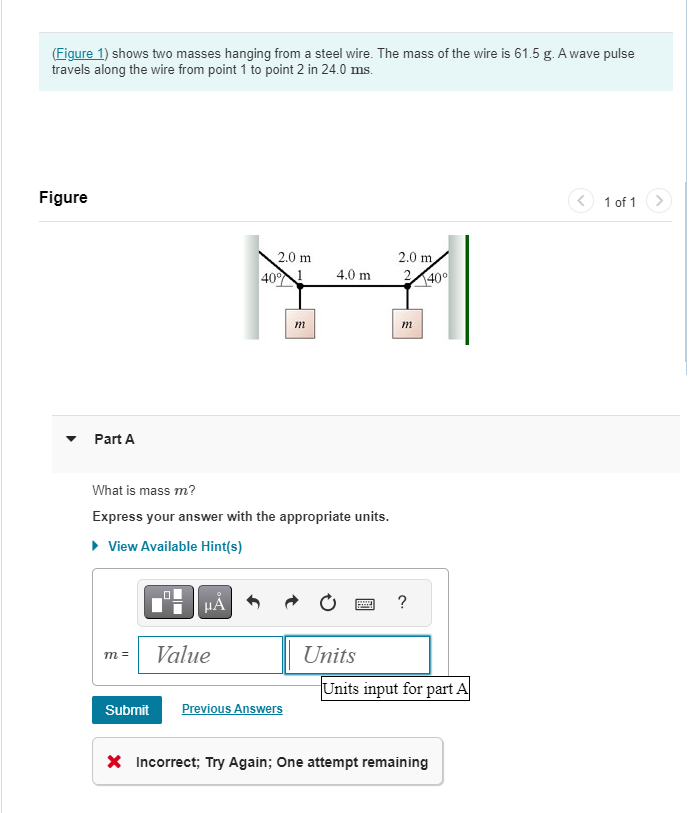 (Figure 1) shows two masses hanging from a steel wire. The mass of the wire is 61.5 g. A wave pulse travels along the wire from point 1 to point 2 in 24.0 ms.

Figure

1 of 1

2.0 m
40°
1
4.0 m
2.0 m
2
40°
$m$
$m$

Part A

What is mass $m$?

Express your answer with the appropriate units.

View Available Hint(s)

μÅ

?

$m$ =

Value

Units

Units input for part A

Submit

Previous Answers

Incorrect; Try Again; One attempt remaining