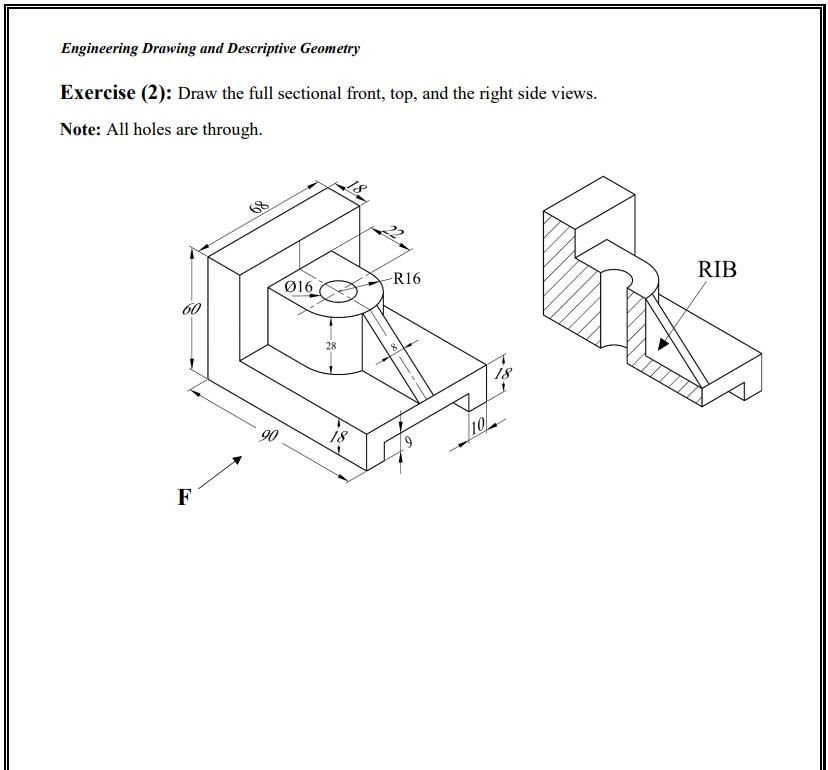 Engineering Drawing and Descriptive Geometry

Exercise (2): Draw the full sectional front, top, and the right side views.

Note: All holes are through.

68
18
22
Ø16
R16
60
28
8
18
90
18
9
10
F

RIB