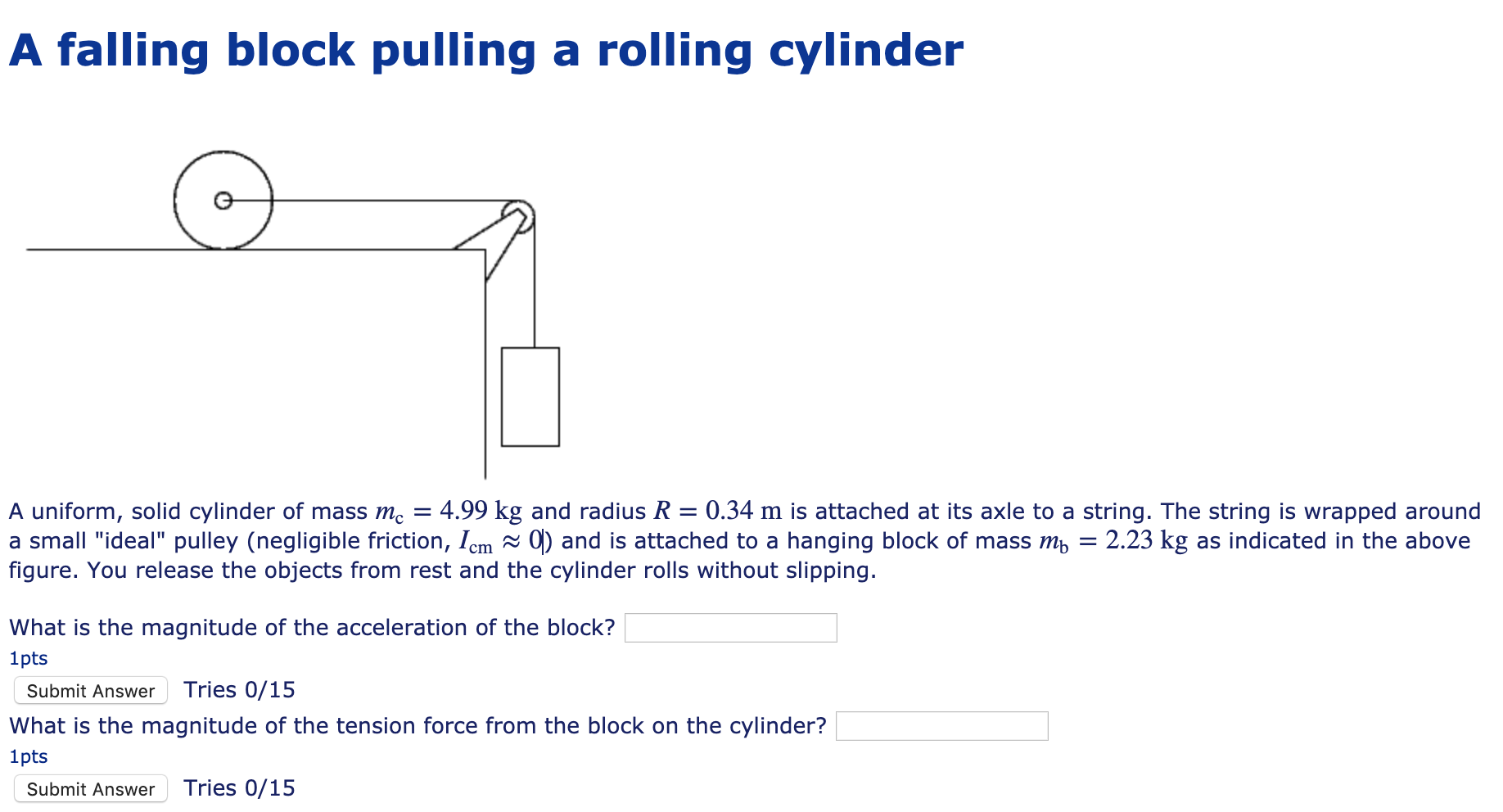 A falling block pulling a rolling cylinder

A uniform, solid cylinder of mass $m_c = 4.99$ kg and radius $R = 0.34$ m is attached at its axle to a string. The string is wrapped around a small "ideal" pulley (negligible friction, $I_{cm} \approx 0$) and is attached to a hanging block of mass $m_b = 2.23$ kg as indicated in the above figure. You release the objects from rest and the cylinder rolls without slipping.

What is the magnitude of the acceleration of the block?

1pts

Submit Answer Tries 0/15

What is the magnitude of the tension force from the block on the cylinder?

1pts

Submit Answer Tries 0/15