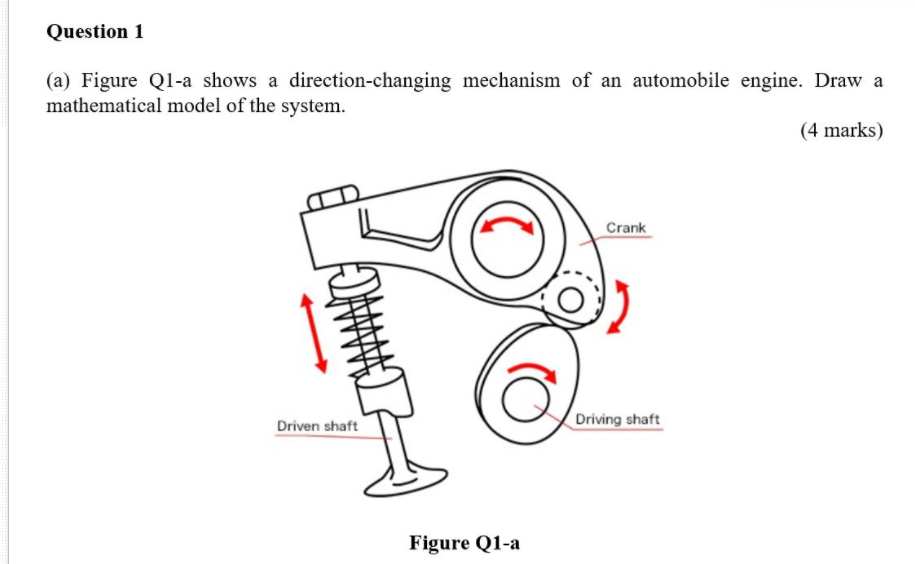 Question 1

(a) Figure Q1-a shows a direction-changing mechanism of an automobile engine. Draw a mathematical model of the system.

(4 marks)

Crank

Driven shaft

Driving shaft

Figure Q1-a