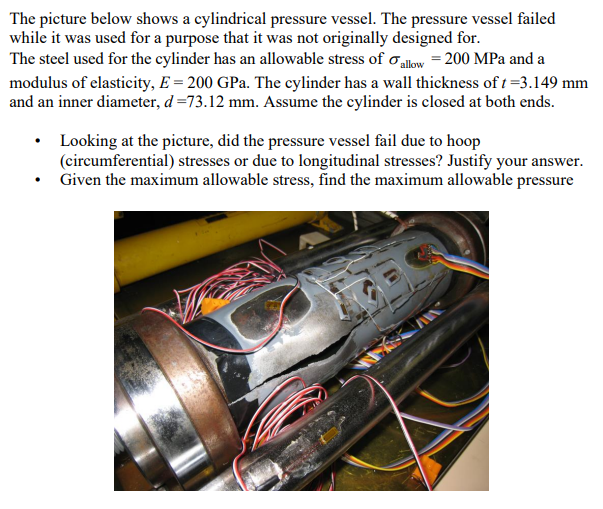 The picture below shows a cylindrical pressure vessel. The pressure vessel failed while it was used for a purpose that it was not originally designed for.
The steel used for the cylinder has an allowable stress of $\sigma_{allow} = 200$ MPa and a modulus of elasticity, $E = 200$ GPa. The cylinder has a wall thickness of $t = 3.149$ mm and an inner diameter, $d = 73.12$ mm. Assume the cylinder is closed at both ends.

• Looking at the picture, did the pressure vessel fail due to hoop (circumferential) stresses or due to longitudinal stresses? Justify your answer.
• Given the maximum allowable stress, find the maximum allowable pressure