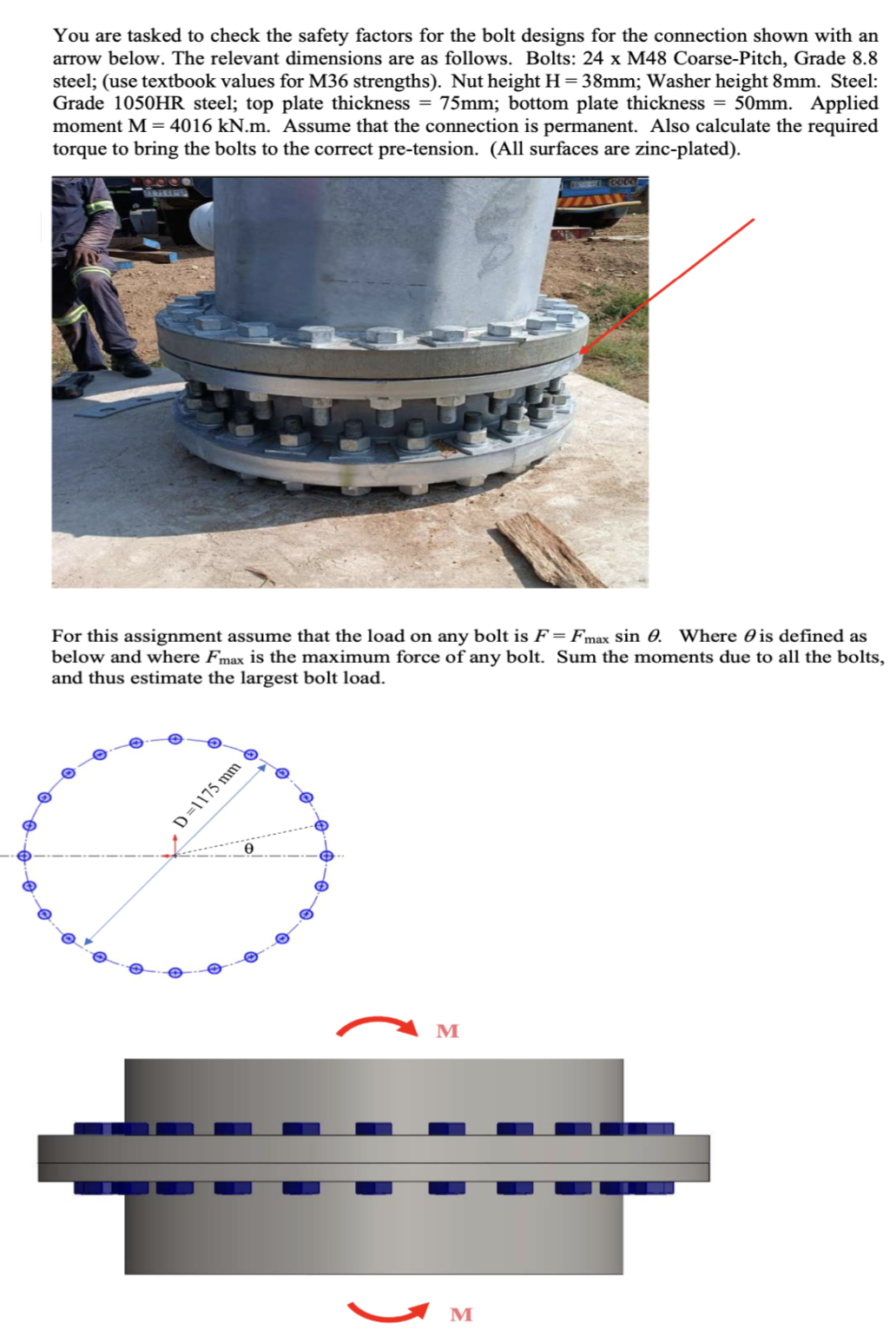 You are tasked to check the safety factors for the bolt designs for the connection shown with an arrow below. The relevant dimensions are as follows. Bolts: 24 x M48 Coarse-Pitch, Grade 8.8 steel; (use textbook values for M36 strengths). Nut height H = 38mm; Washer height 8mm. Steel: Grade 1050HR steel; top plate thickness = 75mm; bottom plate thickness = 50mm. Applied moment M = 4016 kN.m. Assume that the connection is permanent. Also calculate the required torque to bring the bolts to the correct pre-tension. (All surfaces are zinc-plated).

For this assignment assume that the load on any bolt is $F = F_{max} \sin \theta$. Where $\theta$ is defined as below and where $F_{max}$ is the maximum force of any bolt. Sum the moments due to all the bolts, and thus estimate the largest bolt load.

D=1175 mm

θ

M

M