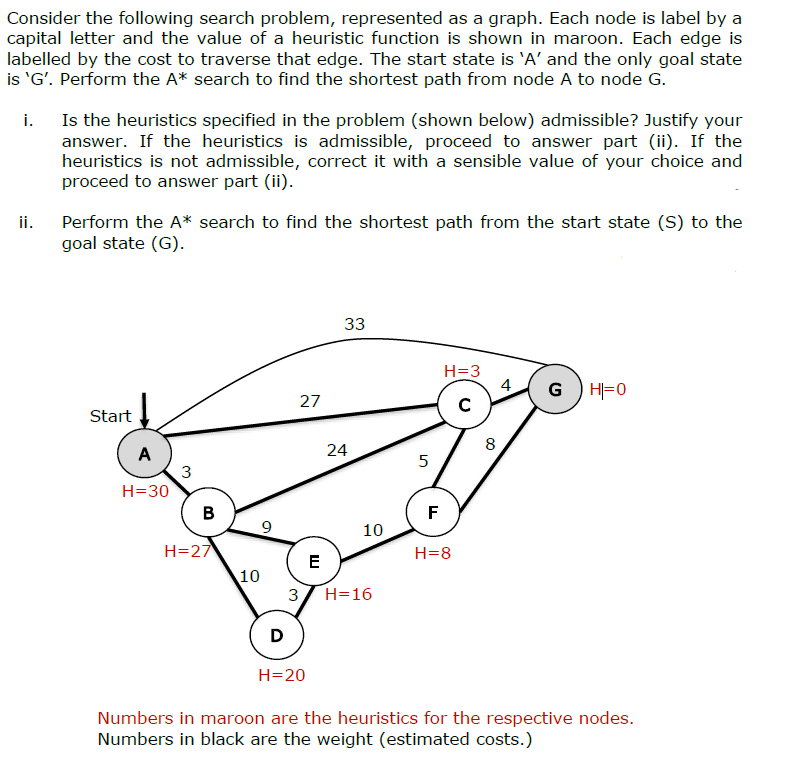 Consider the following search problem, represented as a graph. Each node is label by a capital letter and the value of a heuristic function is shown in maroon. Each edge is labelled by the cost to traverse that edge. The start state is 'A' and the only goal state is 'G'. Perform the A* search to find the shortest path from node A to node G.

i. Is the heuristics specified in the problem (shown below) admissible? Justify your answer. If the heuristics is admissible, proceed to answer part (ii). If the heuristics is not admissible, correct it with a sensible value of your choice and proceed to answer part (ii).

ii. Perform the A* search to find the shortest path from the start state (S) to the goal state (G).

33
H=3
4
G
H=0
27
C
Start
A
24
8
5
3
H=30
B
F
9
10
H=27
E
H=8
10
3
H=16
D
H=20

Numbers in maroon are the heuristics for the respective nodes.
Numbers in black are the weight (estimated costs.)